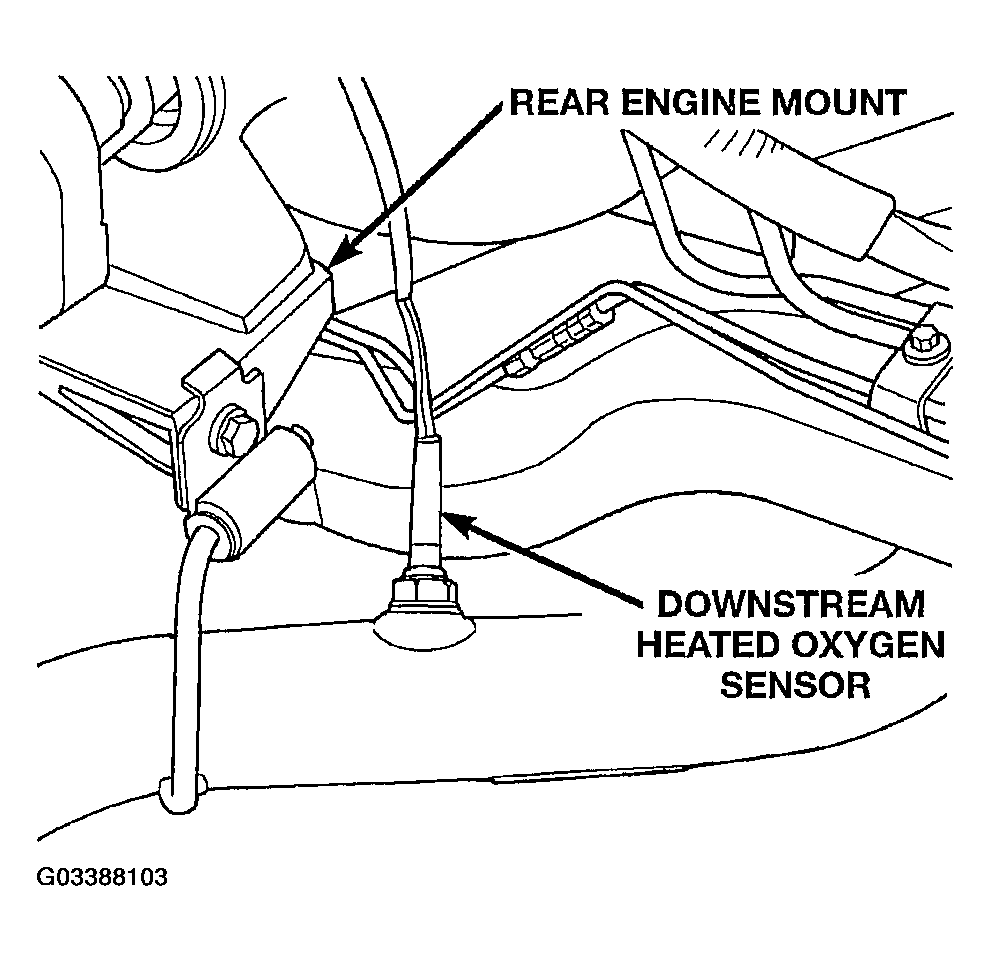 REAR ENGINE MOUNT

DOWNSTREAM HEATED OXYGEN SENSOR

G03388103