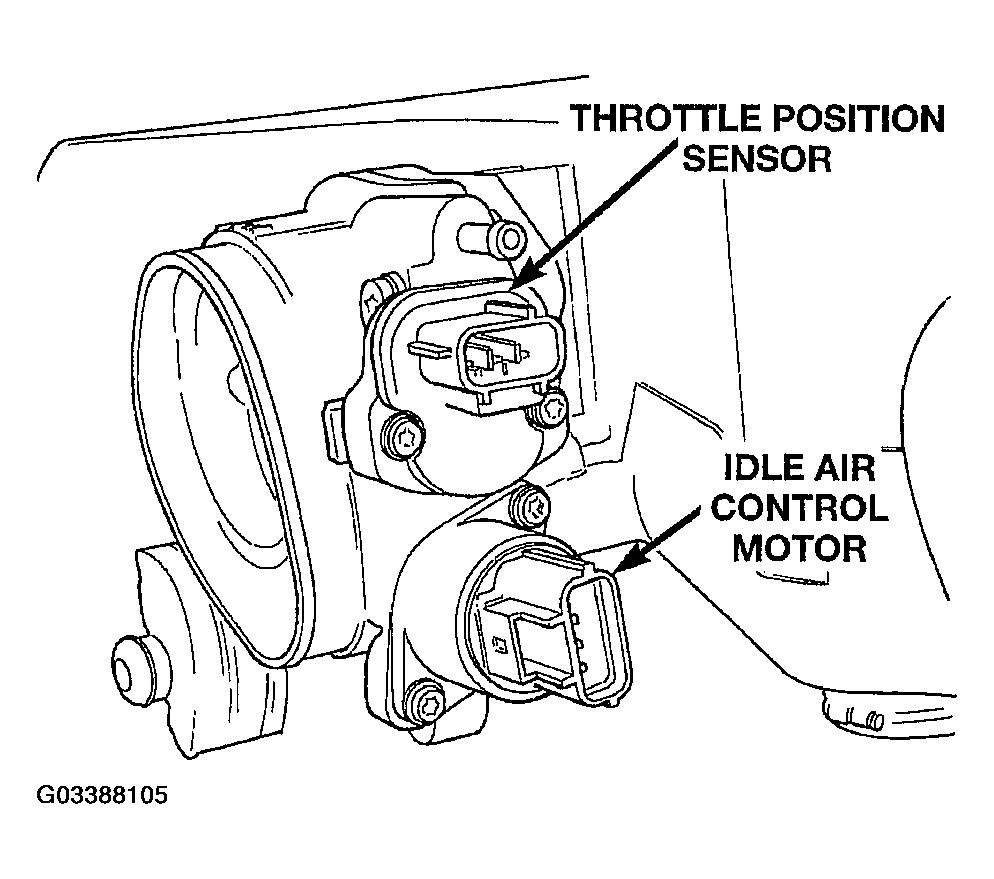 THROTTLE POSITION SENSOR

IDLE AIR CONTROL MOTOR

G03388105