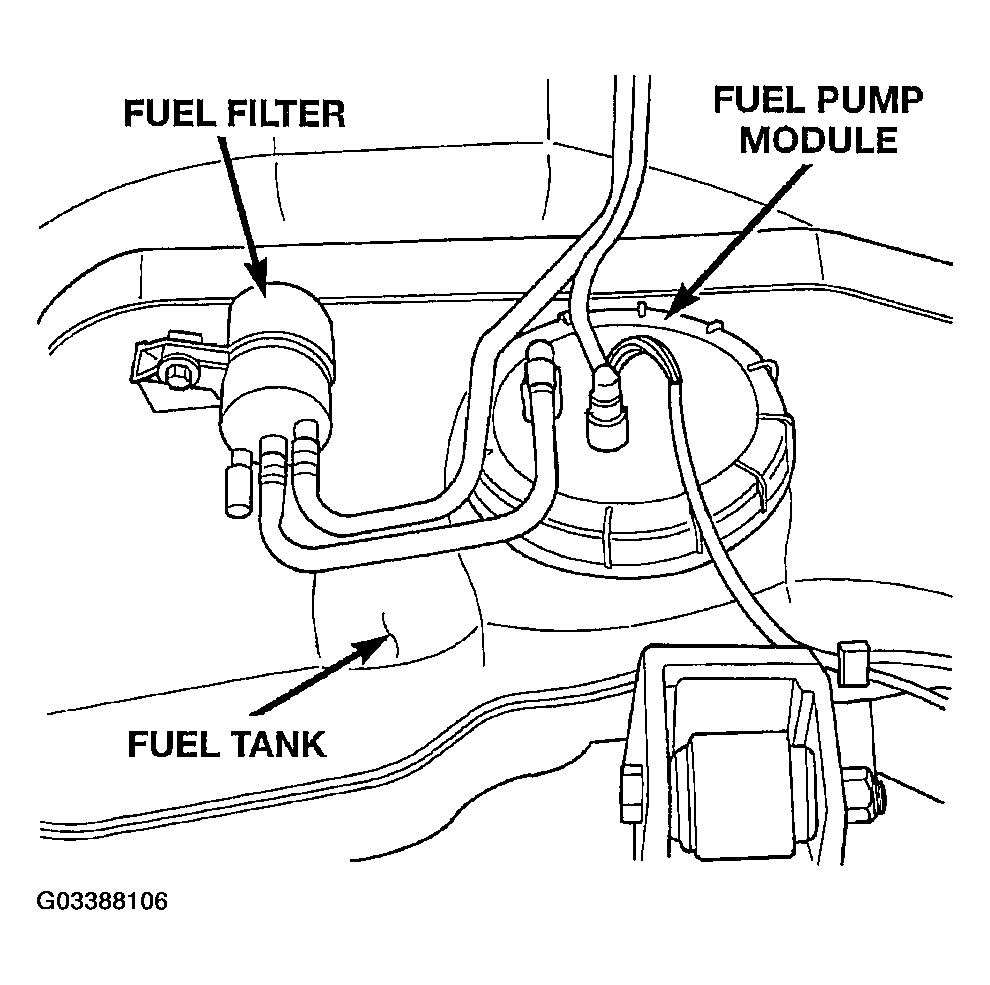 FUEL FILTER

FUEL PUMP MODULE

FUEL TANK

G03388106