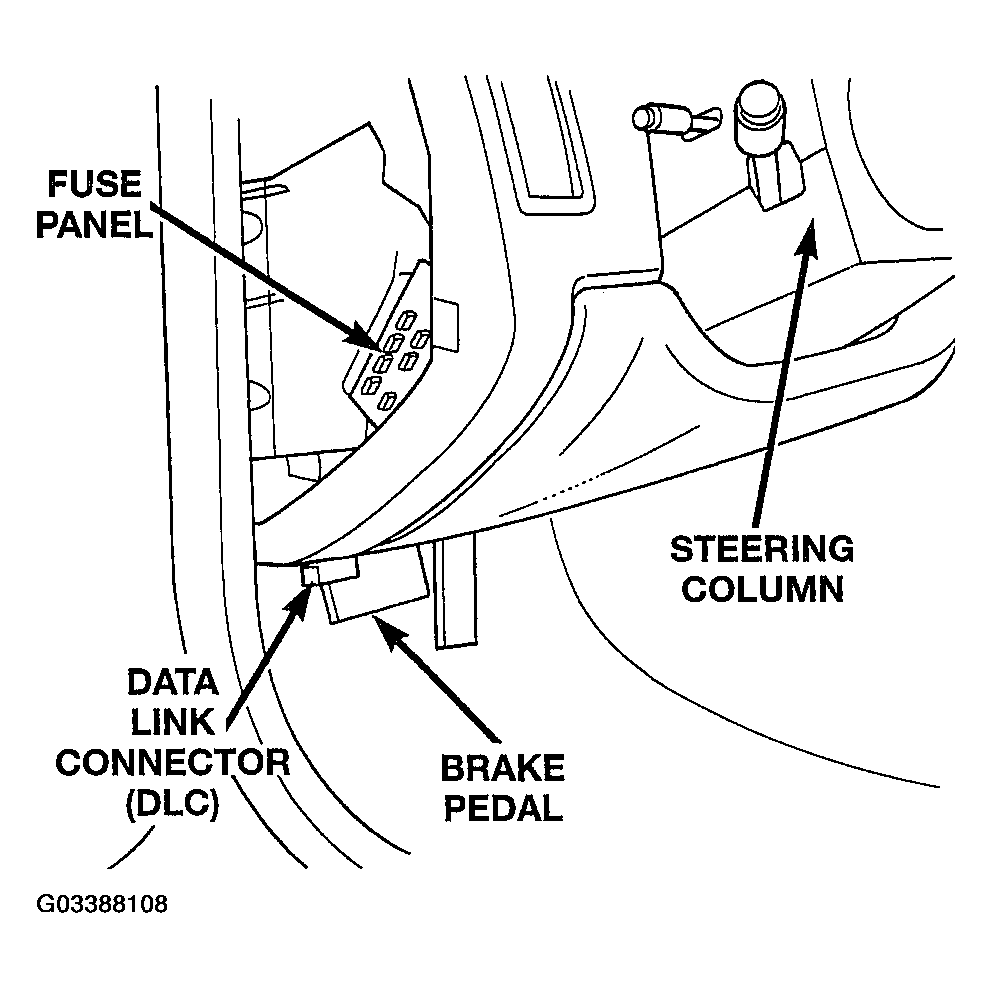 FUSE PANEL

STEERING COLUMN

DATA LINK CONNECTOR (DLC)

BRAKE PEDAL

G03388108