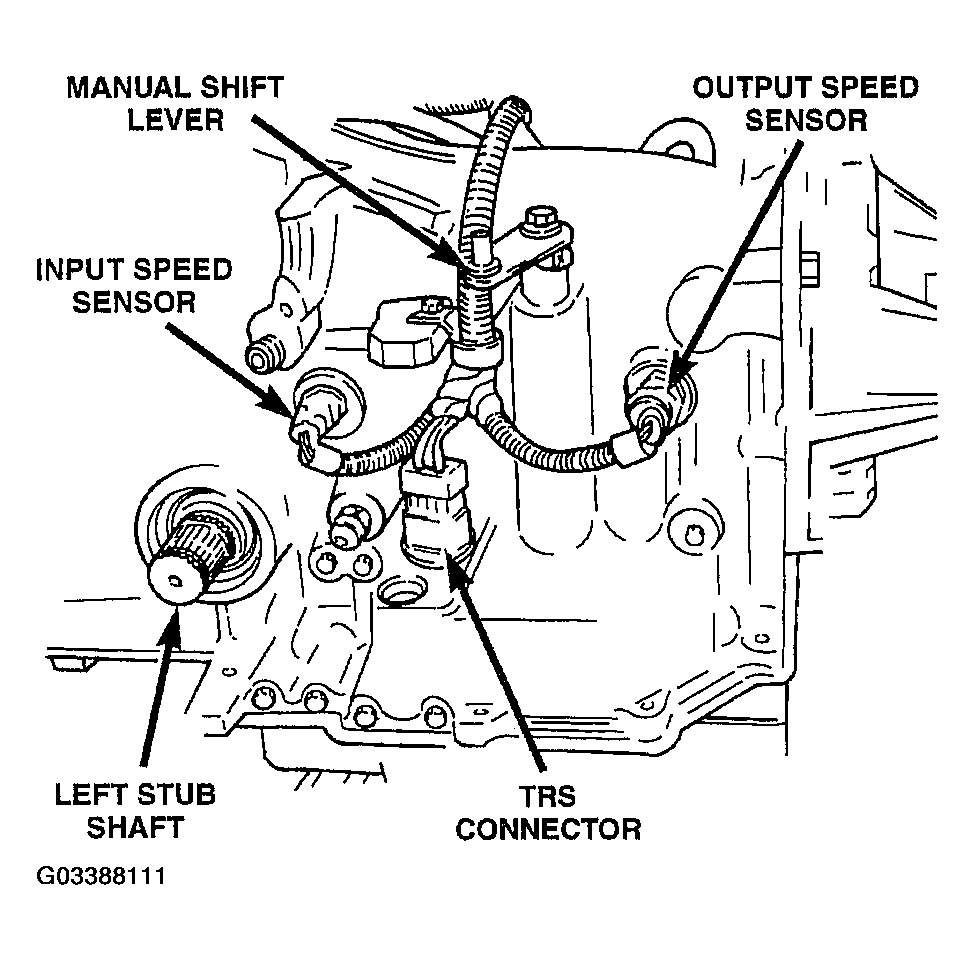 MANUAL SHIFT LEVER

OUTPUT SPEED SENSOR

INPUT SPEED SENSOR

LEFT STUB SHAFT

TRS CONNECTOR

G03388111