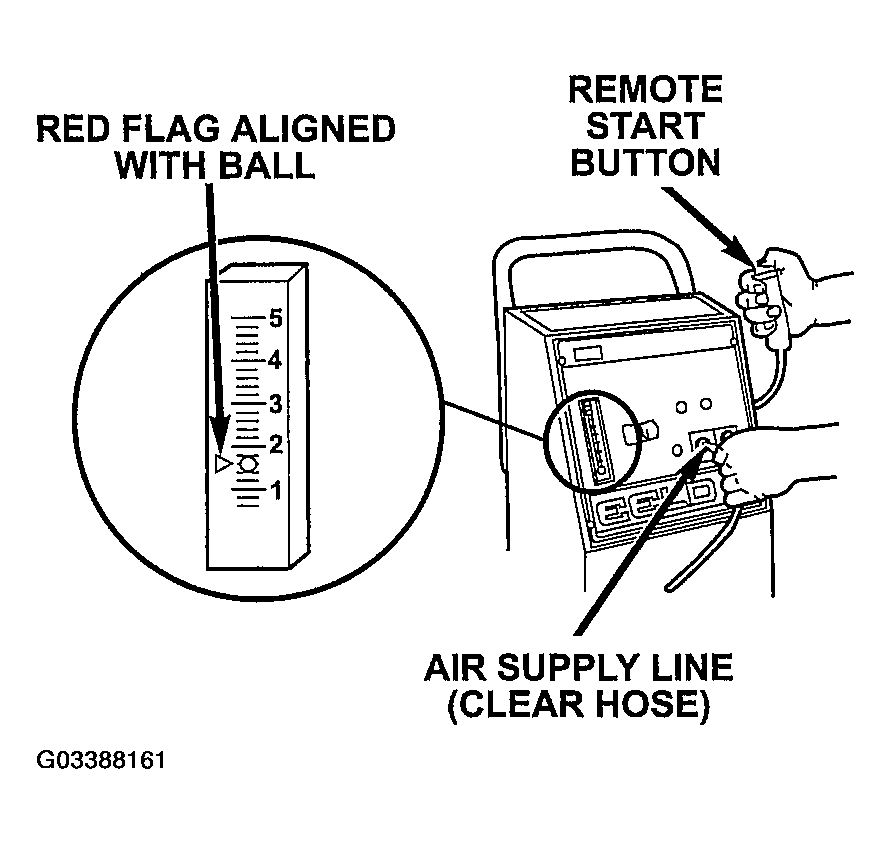 RED FLAG ALIGNED WITH BALL

REMOTE START BUTTON

5
4
3
2
1

AIR SUPPLY LINE (CLEAR HOSE)

G03388161