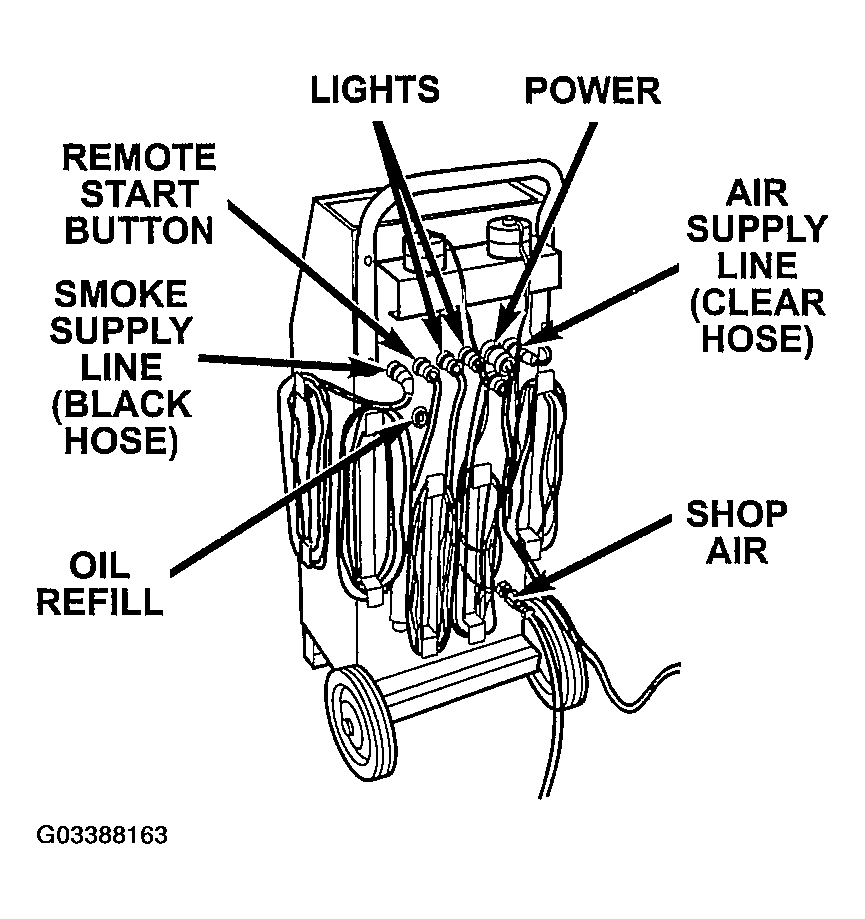 LIGHTS
POWER
REMOTE START BUTTON
AIR SUPPLY LINE (CLEAR HOSE)
SMOKE SUPPLY LINE (BLACK HOSE)
SHOP AIR
OIL REFILL
G03388163