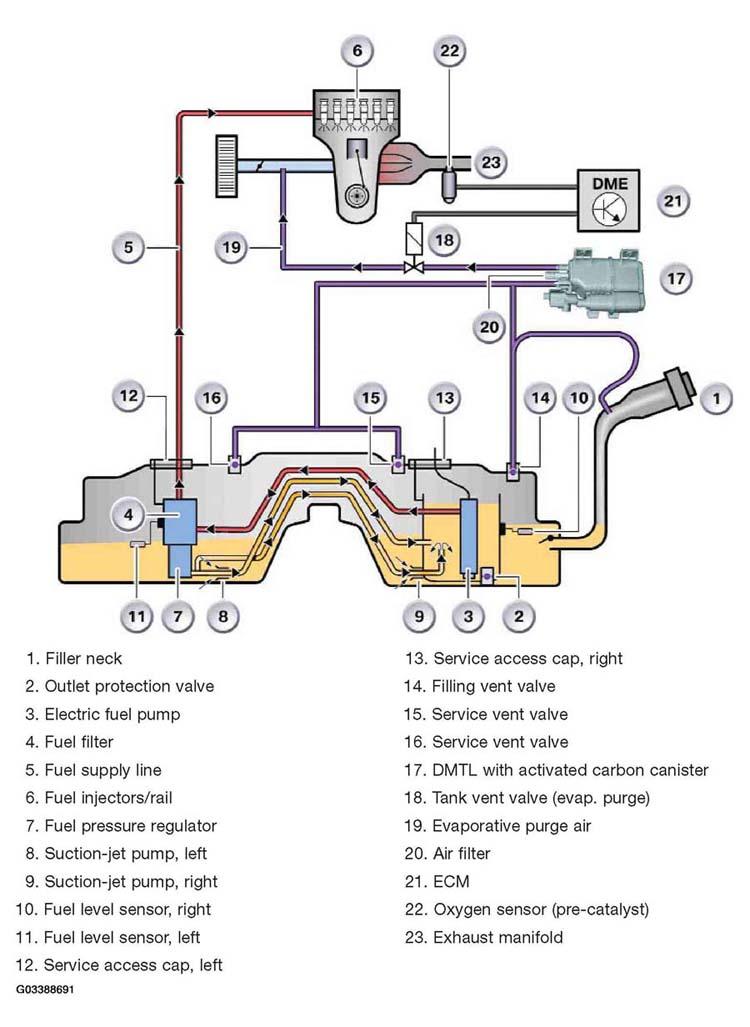 6
22
23
DME
21
5
19
18
17
20
12
16
15
13
14
10
1
4
11
7
8
9
3
2

1. Filler neck
2. Outlet protection valve
3. Electric fuel pump
4. Fuel filter
5. Fuel supply line
6. Fuel injectors/rail
7. Fuel pressure regulator
8. Suction-jet pump, left
9. Suction-jet pump, right
10. Fuel level sensor, right
11. Fuel level sensor, left
12. Service access cap, left

13. Service access cap, right
14. Filling vent valve
15. Service vent valve
16. Service vent valve
17. DMTL with activated carbon canister
18. Tank vent valve (evap. purge)
19. Evaporative purge air
20. Air filter
21. ECM
22. Oxygen sensor (pre-catalyst)
23. Exhaust manifold

G03388691