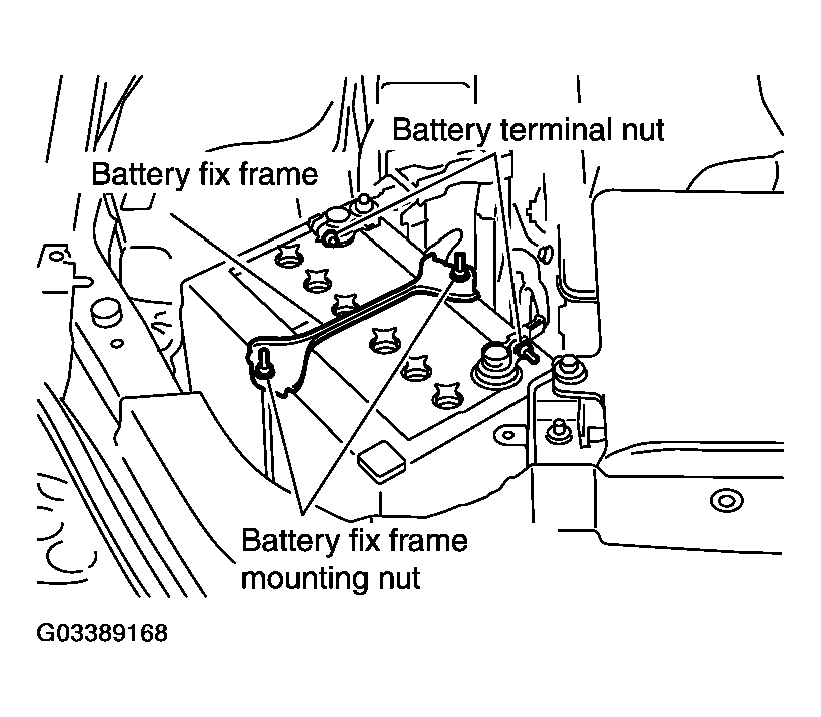 Battery terminal nut

Battery fix frame

Battery fix frame mounting nut

G03389168