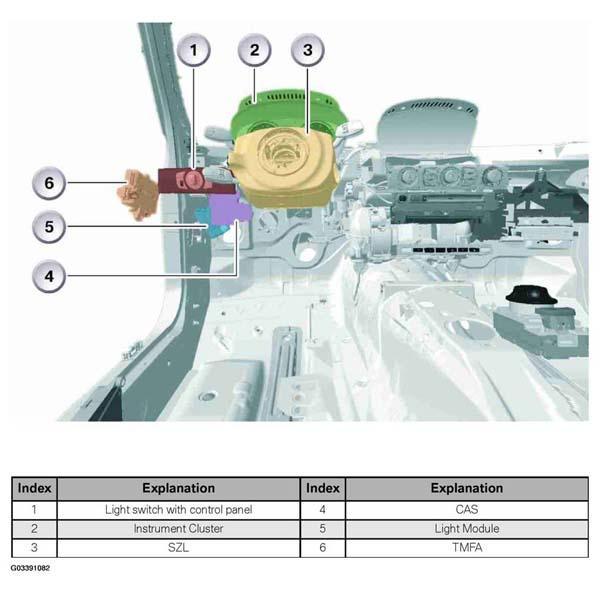 1
2
3
6
5
4

| Index | Explanation | Index | Explanation |
|---|---|---|---|
| 1 | Light switch with control panel | 4 | CAS |
| 2 | Instrument Cluster | 5 | Light Module |
| 3 | SZL | 6 | TMFA |

G03391082