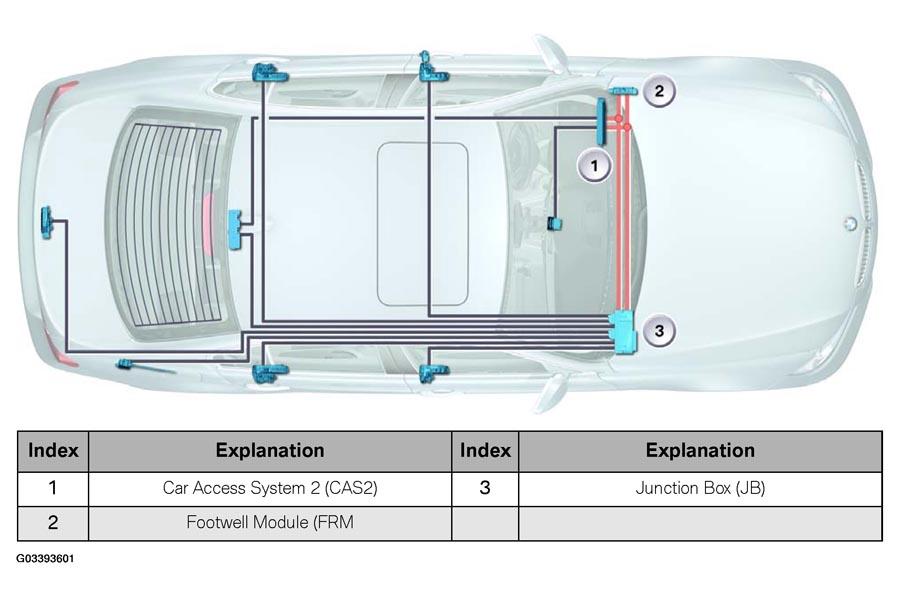 2

1

3

| Index | Explanation | Index | Explanation |
|---|---|---|---|
| 1 | Car Access System 2 (CAS2) | 3 | Junction Box (JB) |
| 2 | Footwell Module (FRM | | |

G03393601