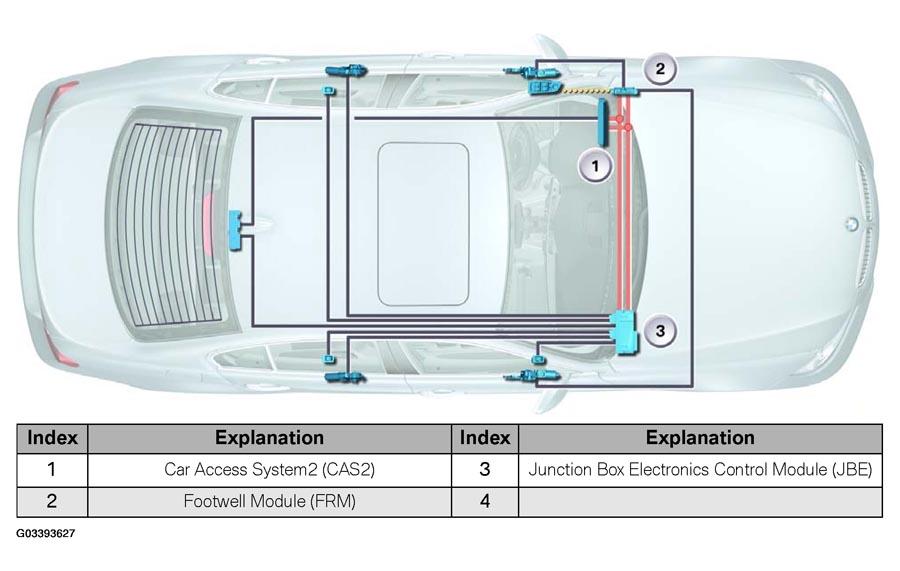 2

1

3

| Index | Explanation | Index | Explanation |
|---|---|---|---|
| 1 | Car Access System2 (CAS2) | 3 | Junction Box Electronics Control Module (JBE) |
| 2 | Footwell Module (FRM) | 4 | |

G03393627