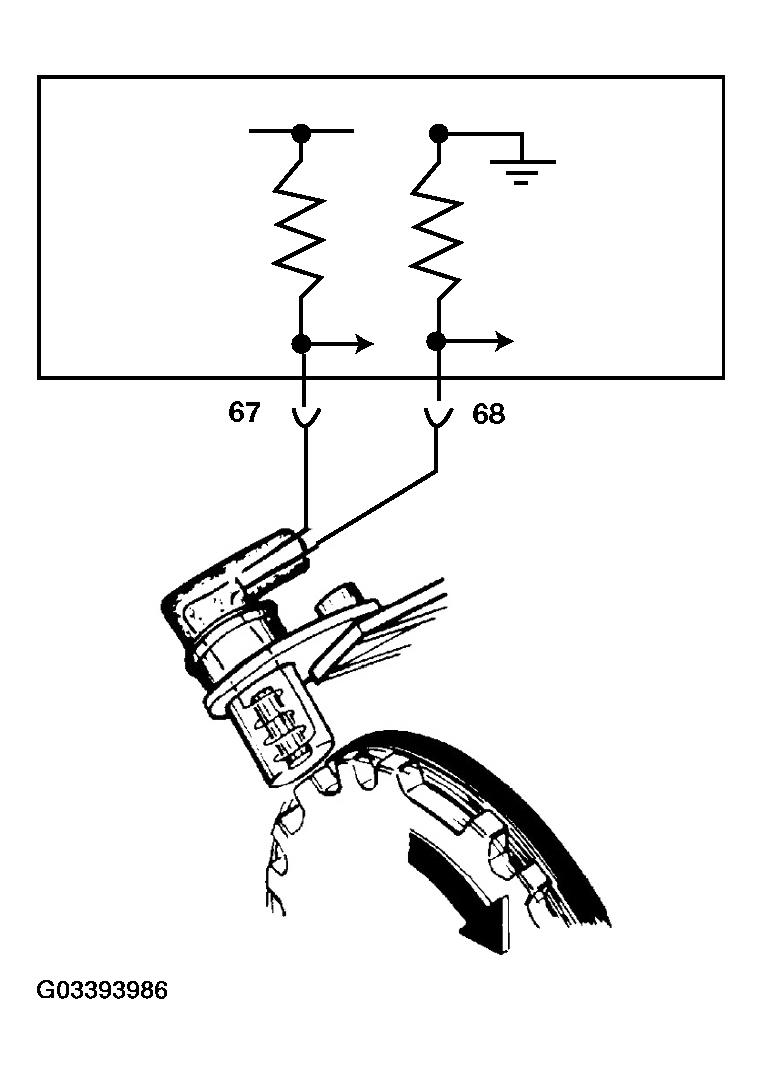 67

68

G03393986