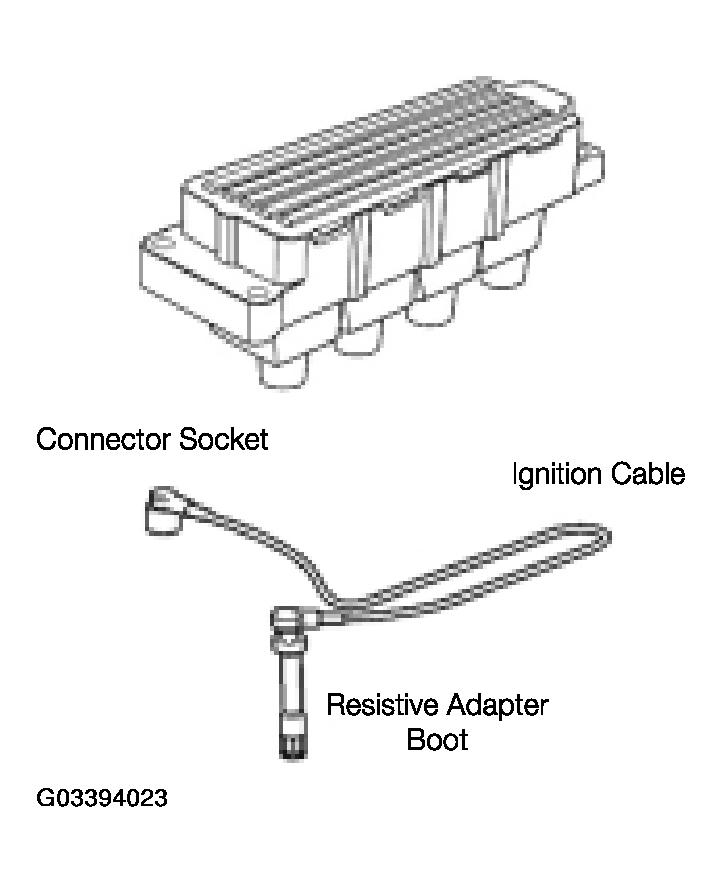 Connector Socket

Ignition Cable

Resistive Adapter Boot

G03394023