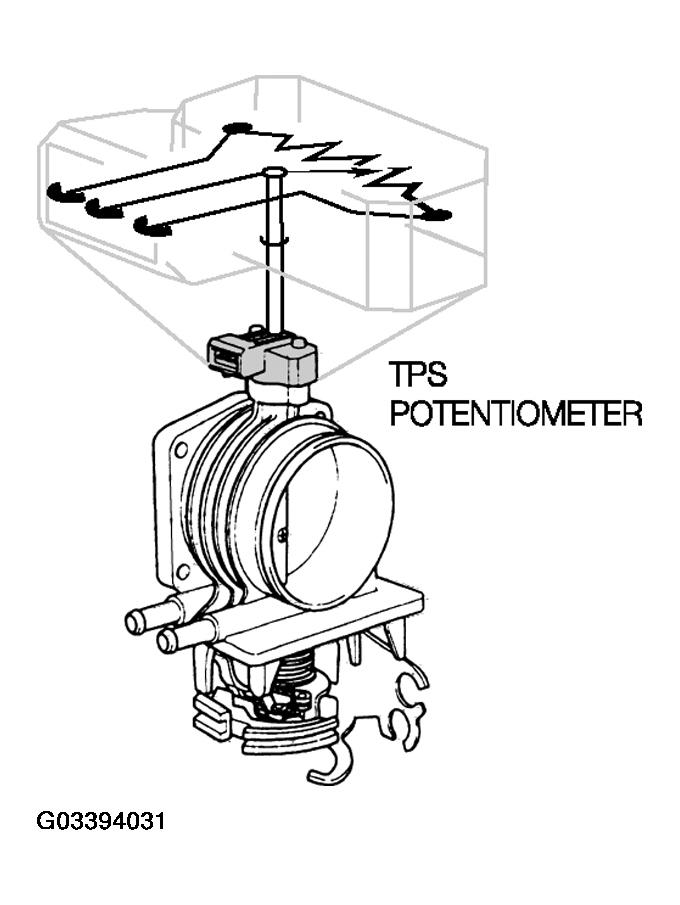 TPS
POTENTIOMETER

G03394031