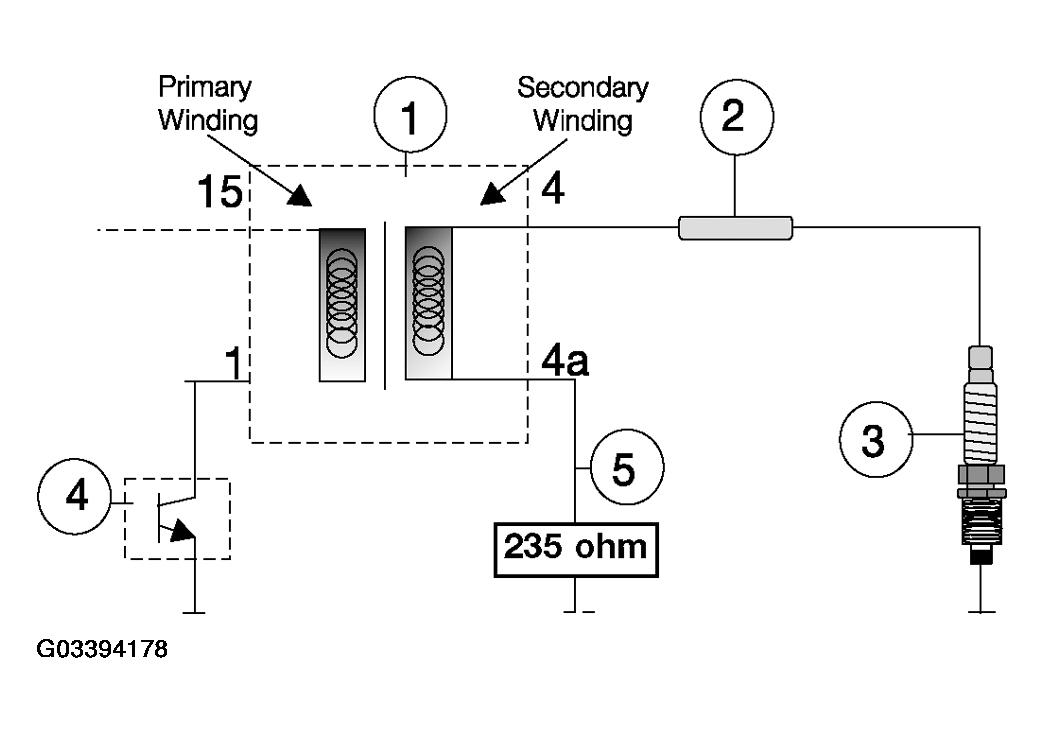 Primary Winding

1

Secondary Winding

2

15

4

1

4a

3

4

5

235 ohm

G03394178