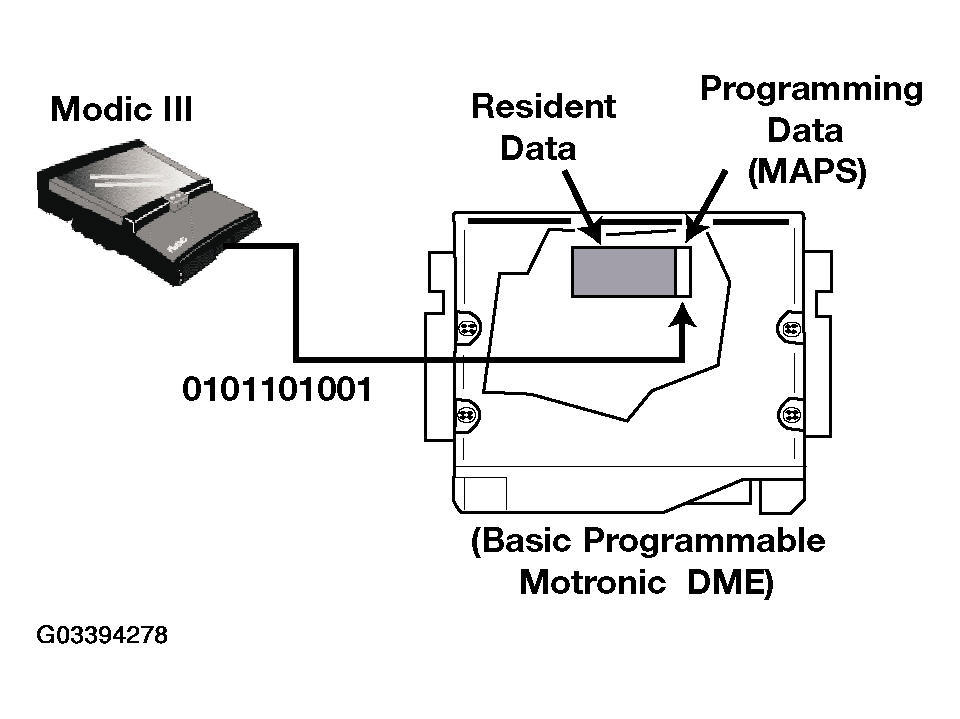 Modic III

Resident Data

Programming Data (MAPS)

0101101001

(Basic Programmable Motronic DME)

G03394278