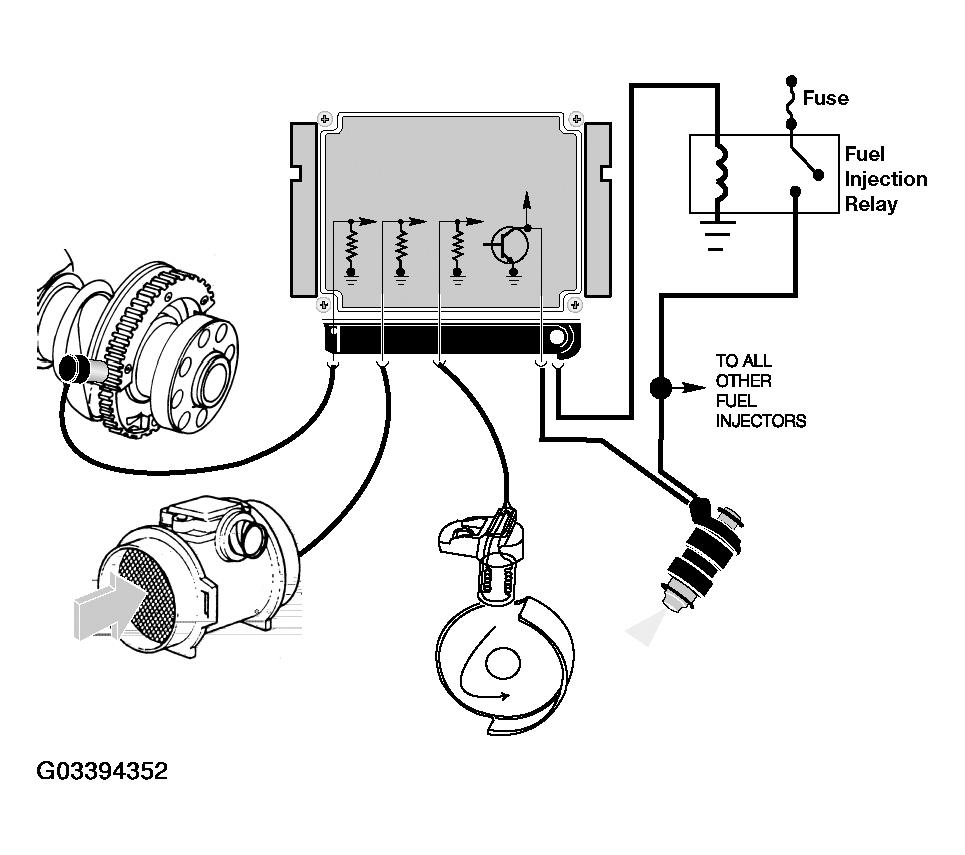 Fuse

Fuel Injection Relay

TO ALL OTHER FUEL INJECTORS

G03394352