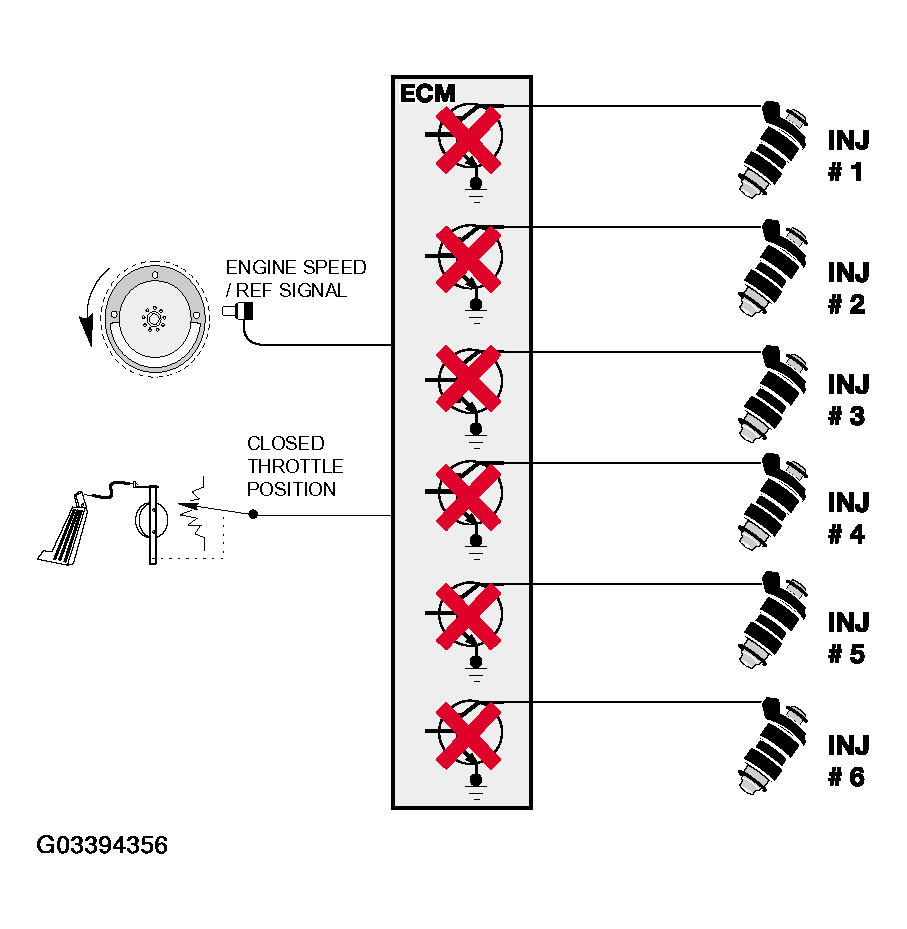 ECM

ENGINE SPEED / REF SIGNAL

CLOSED THROTTLE POSITION

INJ # 1

INJ # 2

INJ # 3

INJ # 4

INJ # 5

INJ # 6

G03394356