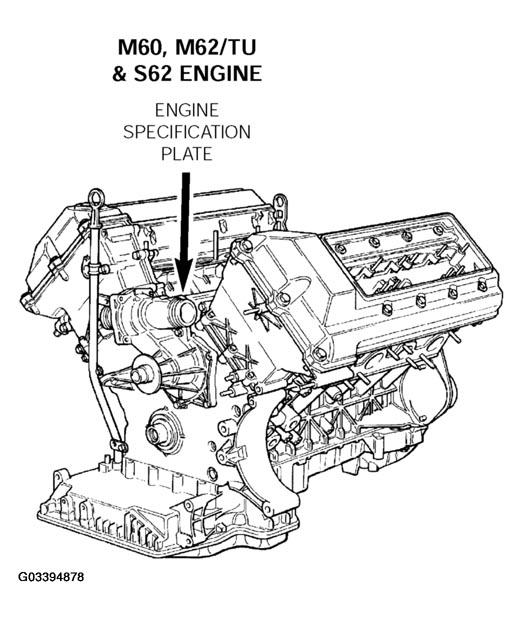 M60, M62/TU & S62 ENGINE

ENGINE SPECIFICATION PLATE

G03394878