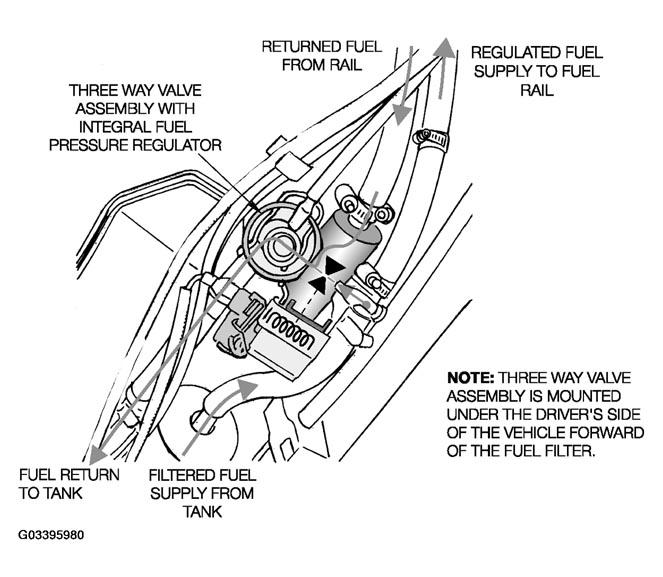 RETURNED FUEL FROM RAIL

REGULATED FUEL SUPPLY TO FUEL RAIL

THREE WAY VALVE ASSEMBLY WITH INTEGRAL FUEL PRESSURE REGULATOR

NOTE: THREE WAY VALVE ASSEMBLY IS MOUNTED UNDER THE DRIVER'S SIDE OF THE VEHICLE FORWARD OF THE FUEL FILTER.

FUEL RETURN TO TANK

FILTERED FUEL SUPPLY FROM TANK

G03395980