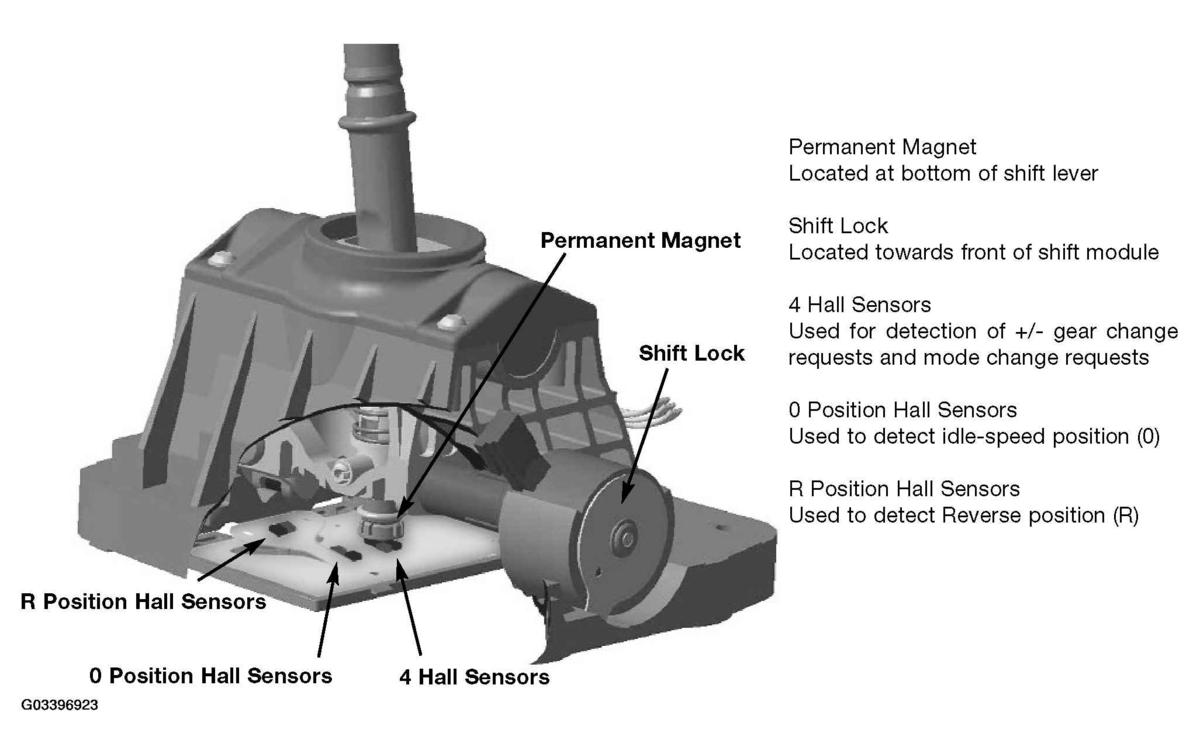 Permanent Magnet

Shift Lock

R Position Hall Sensors

0 Position Hall Sensors

4 Hall Sensors

G03396923

Permanent Magnet
Located at bottom of shift lever

Shift Lock
Located towards front of shift module

4 Hall Sensors
Used for detection of +/- gear change requests and mode change requests

0 Position Hall Sensors
Used to detect idle-speed position (0)

R Position Hall Sensors
Used to detect Reverse position (R)