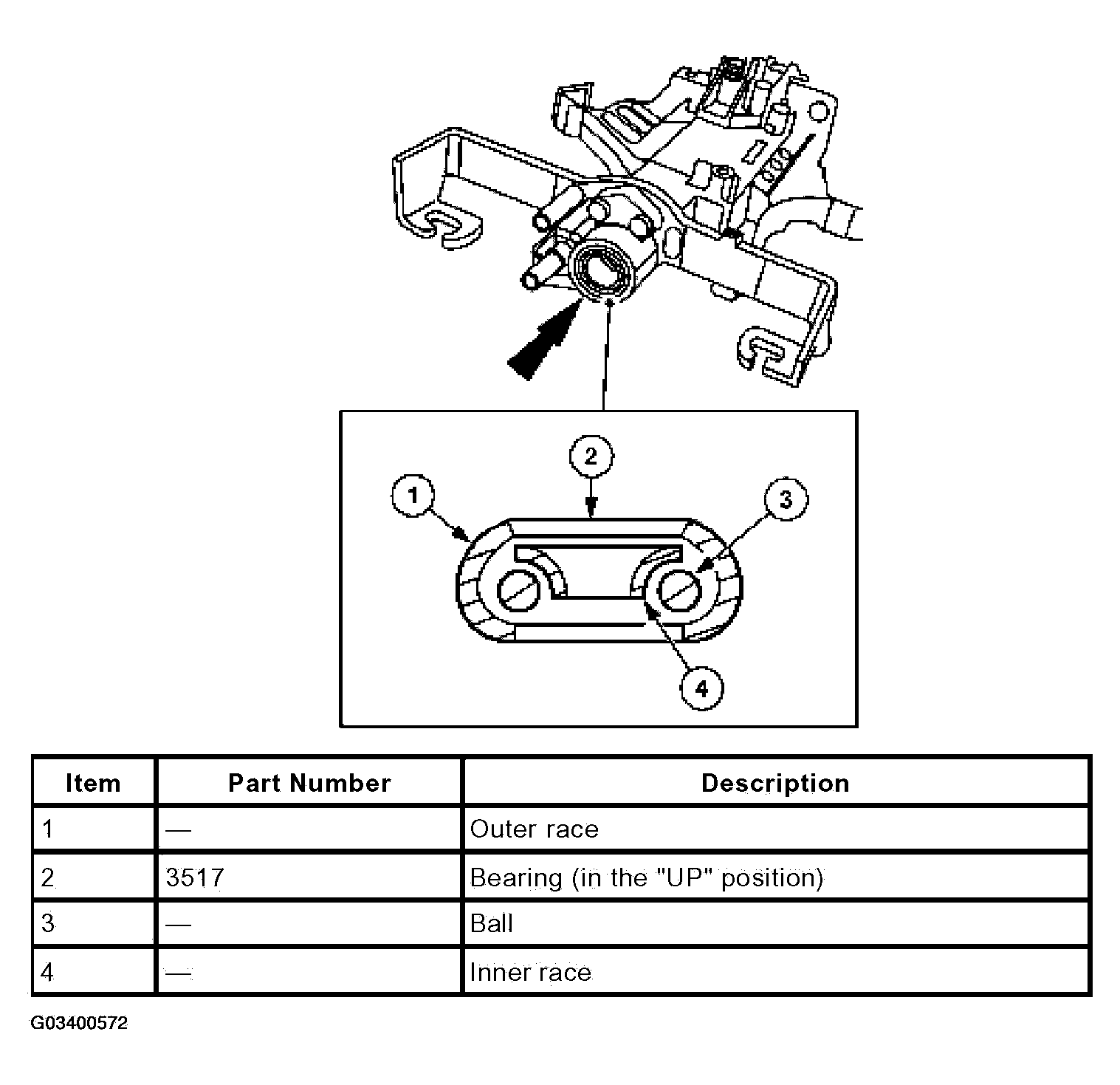 2

1

3

4

| Item | Part Number | Description |
|---|---|---|
| 1 | — | Outer race |
| 2 | 3517 | Bearing (in the "UP" position) |
| 3 | — | Ball |
| 4 | — | Inner race |

G03400572