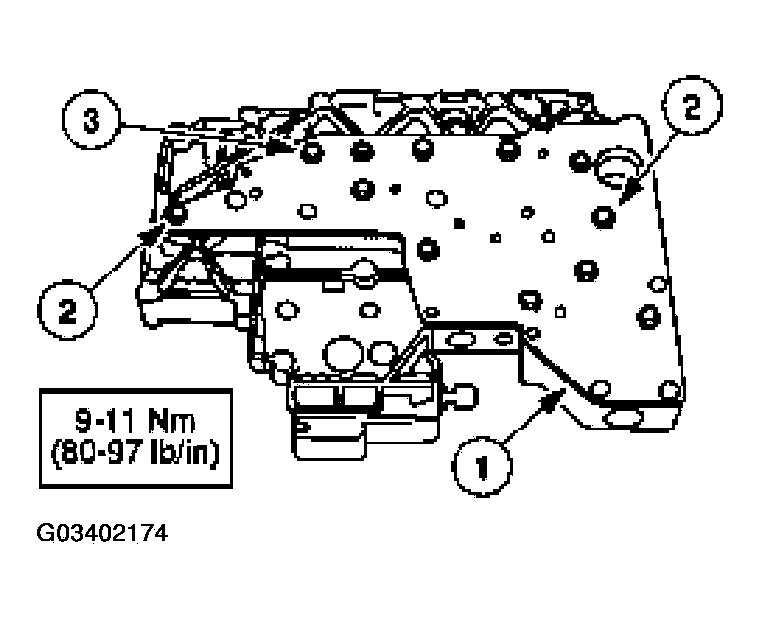 3

2

2

1

9-11 Nm
(80-97 lb/in)

G03402174