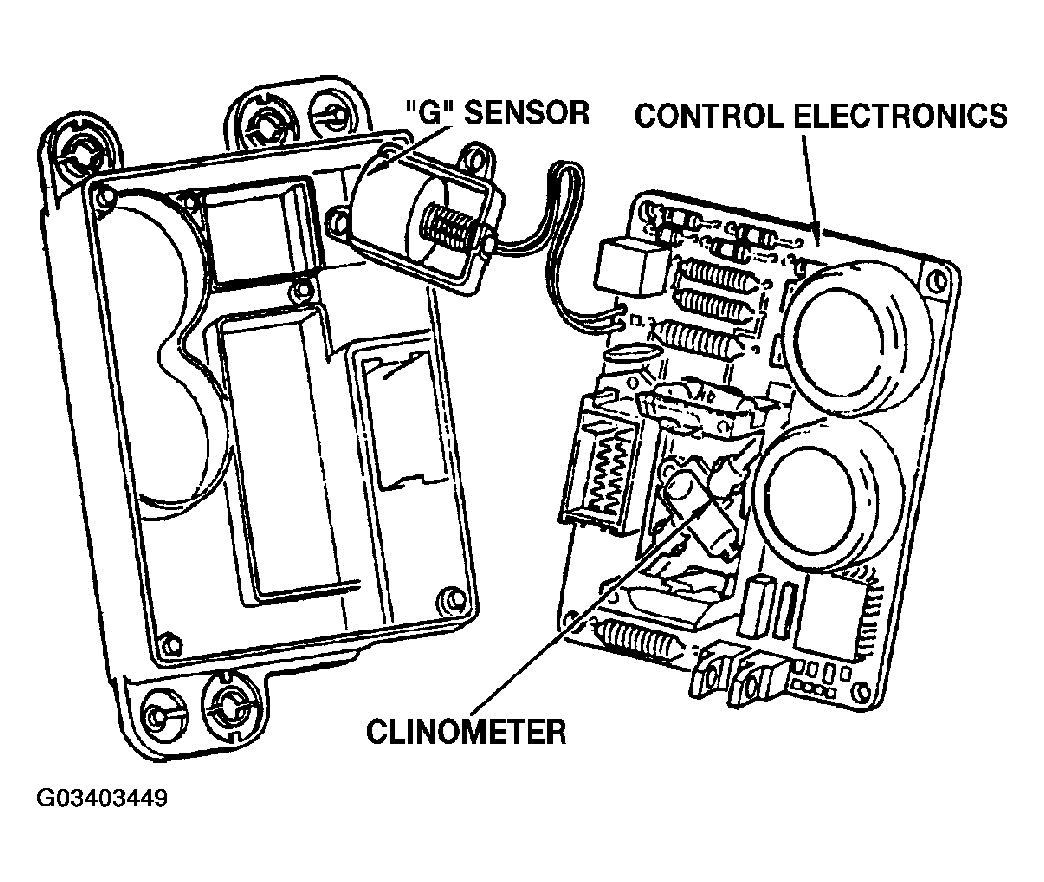 "G" SENSOR
CONTROL ELECTRONICS
CLINOMETER
G03403449