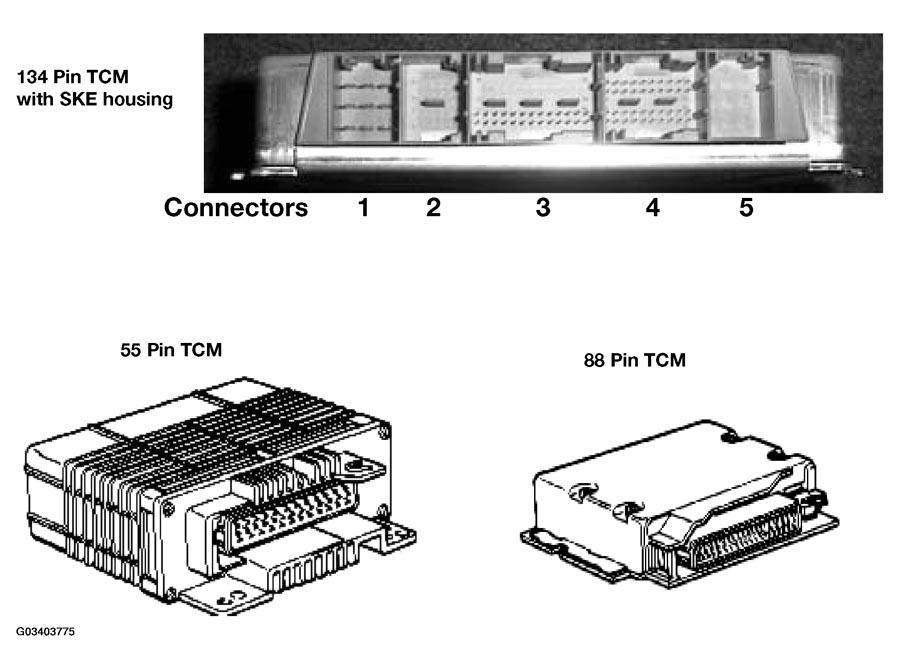 134 Pin TCM
with SKE housing

Connectors 1 2 3 4 5

55 Pin TCM

88 Pin TCM

G03403775