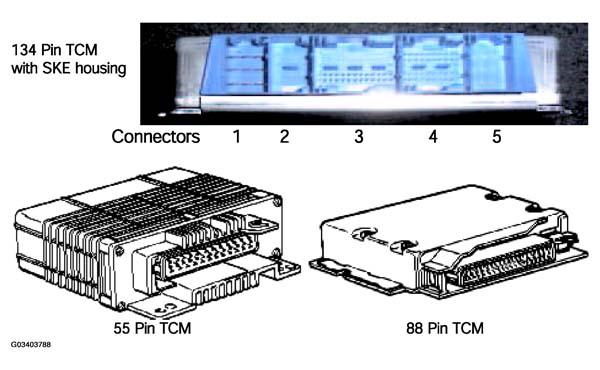 134 Pin TCM
with SKE housing

Connectors 1 2 3 4 5

55 Pin TCM

88 Pin TCM

G03403788