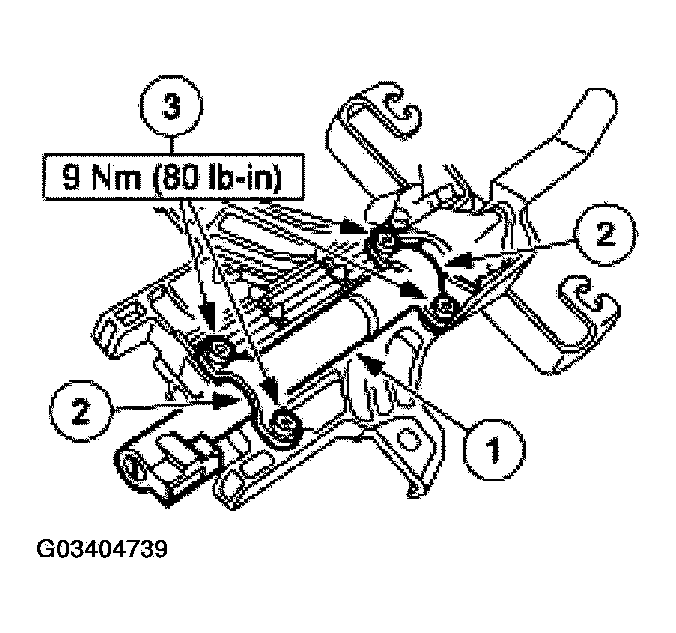 3
9 Nm (80 lb-in)
2
2
1
G03404739