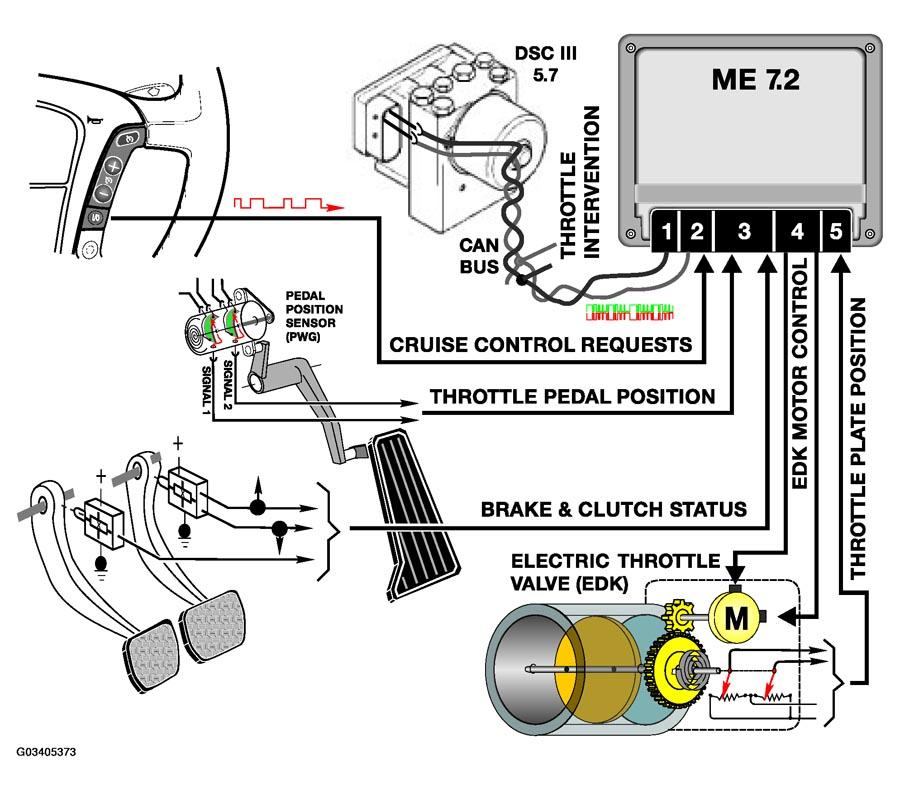 DSC III
5.7

ME 7.2

1 2 3 4 5

THROTTLE INTERVENTION

CAN BUS

PEDAL POSITION SENSOR (PWG)

SIGNAL 1
SIGNAL 2

CRUISE CONTROL REQUESTS

THROTTLE PEDAL POSITION

BRAKE & CLUTCH STATUS

EDK MOTOR CONTROL

THROTTLE PLATE POSITION

ELECTRIC THROTTLE VALVE (EDK)

M

G03405373