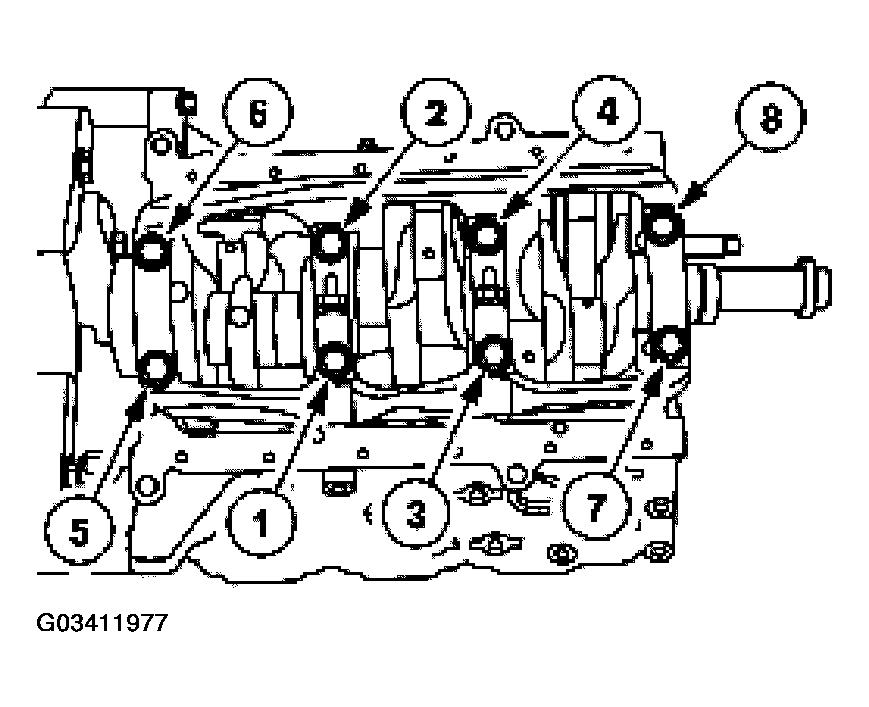 6
2
4
8
5
1
3
7
G03411977