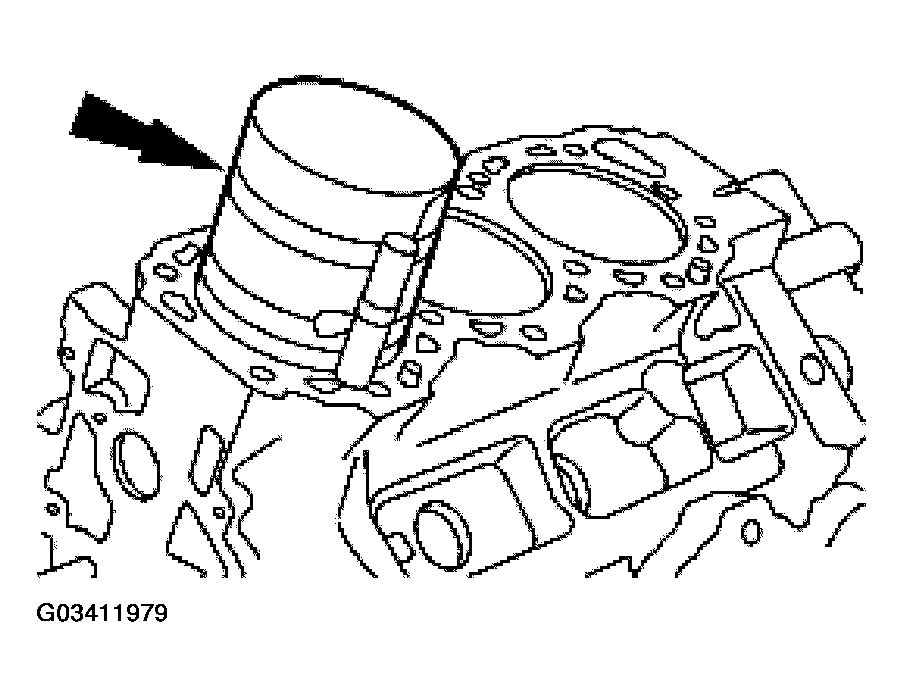 G03411979