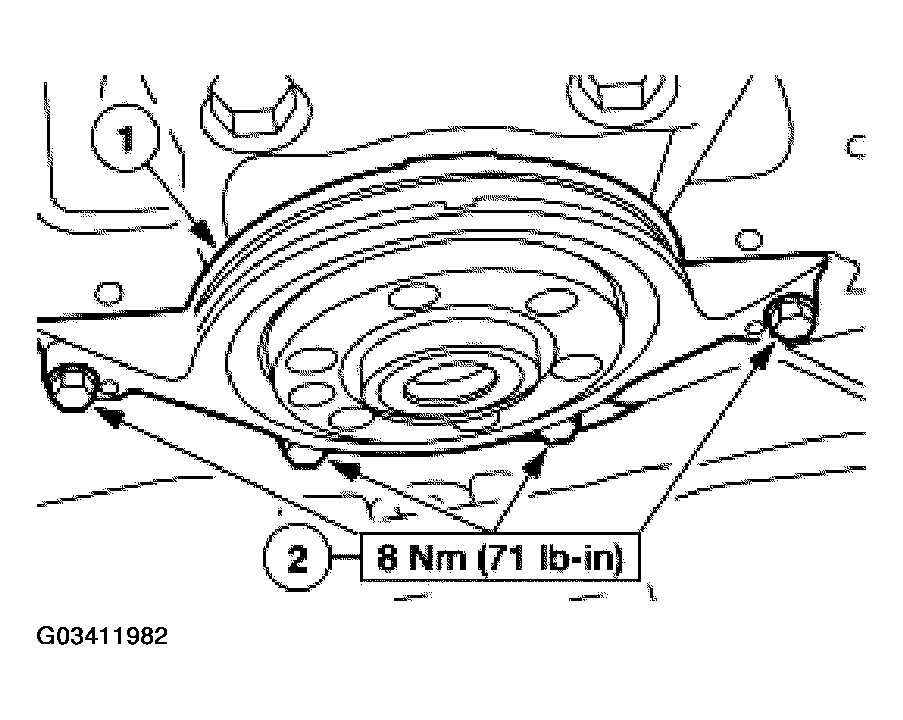 1

2

8 Nm (71 lb-in)

G03411982