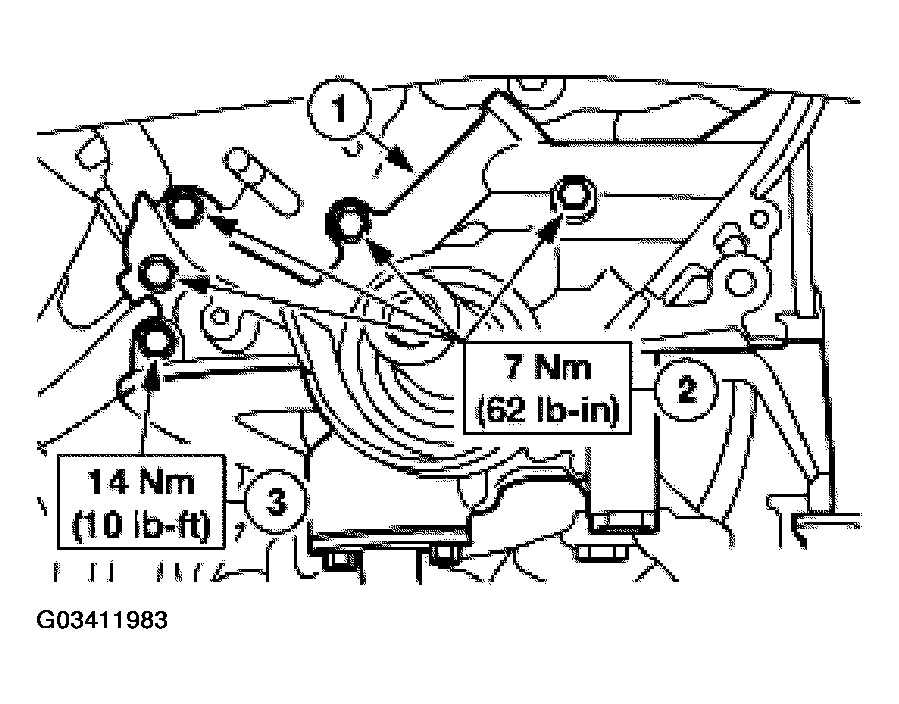 1

7 Nm
(62 lb-in)

2

14 Nm
(10 lb-ft)

3

G03411983