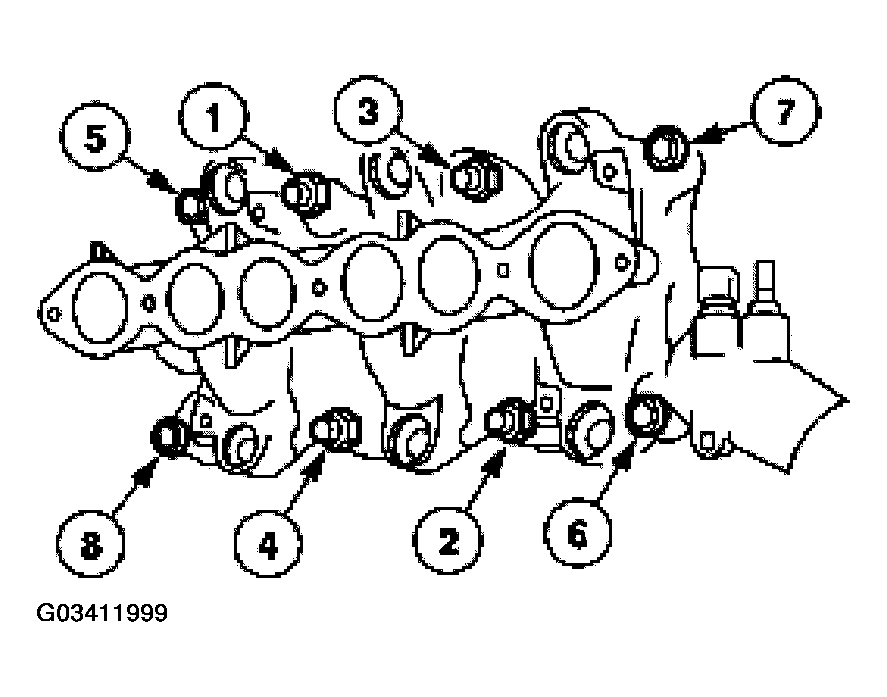 5
1
3
7
8
4
2
6
G03411999