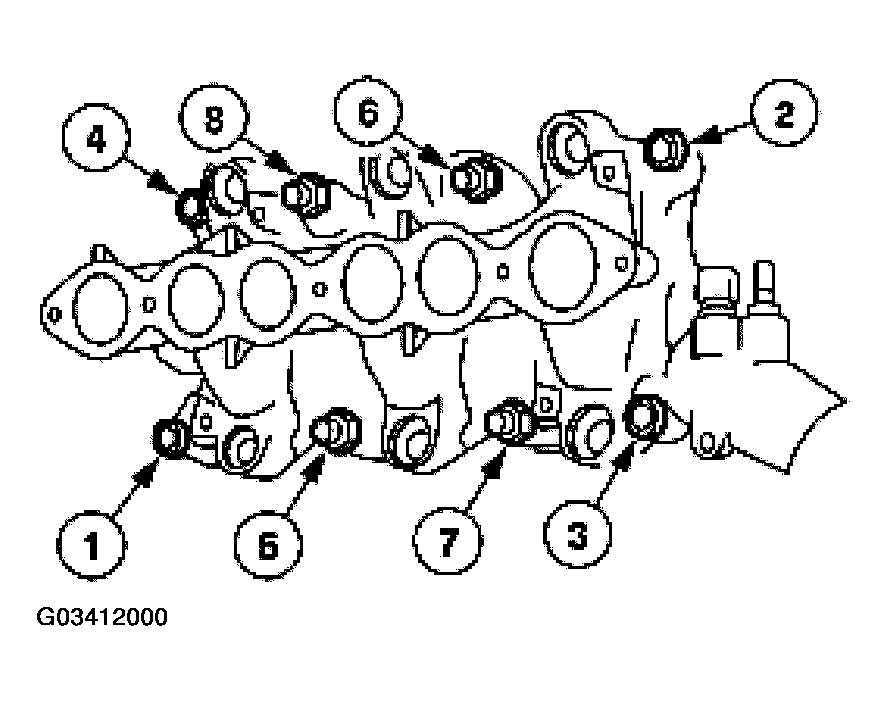 4
8
6
2
1
6
7
3
G03412000