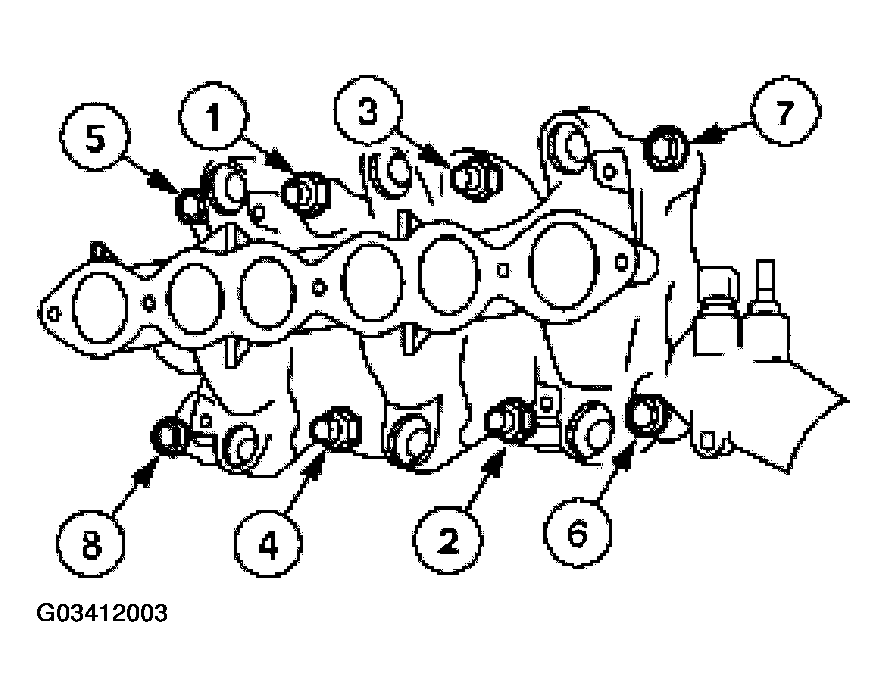 5
1
3
7
8
4
2
6

G03412003