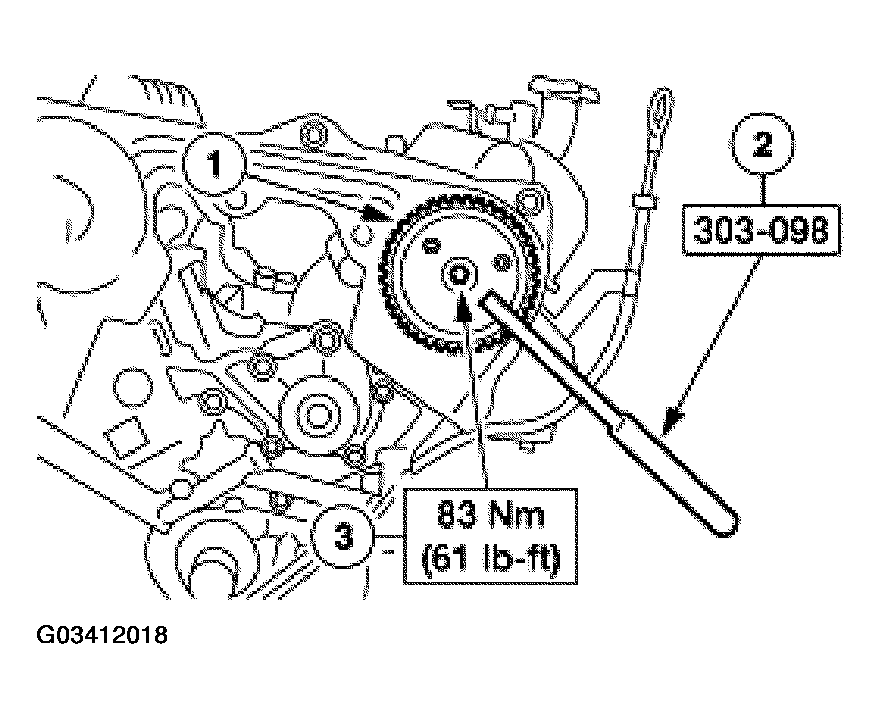 1

2

303-098

3

83 Nm
(61 lb-ft)

G03412018