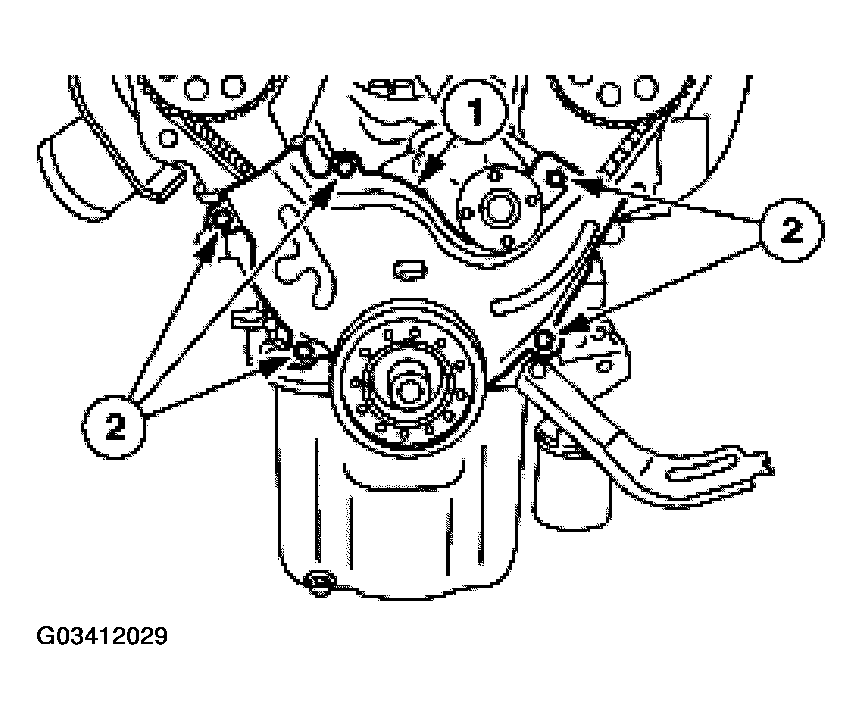 1

2

2

G03412029