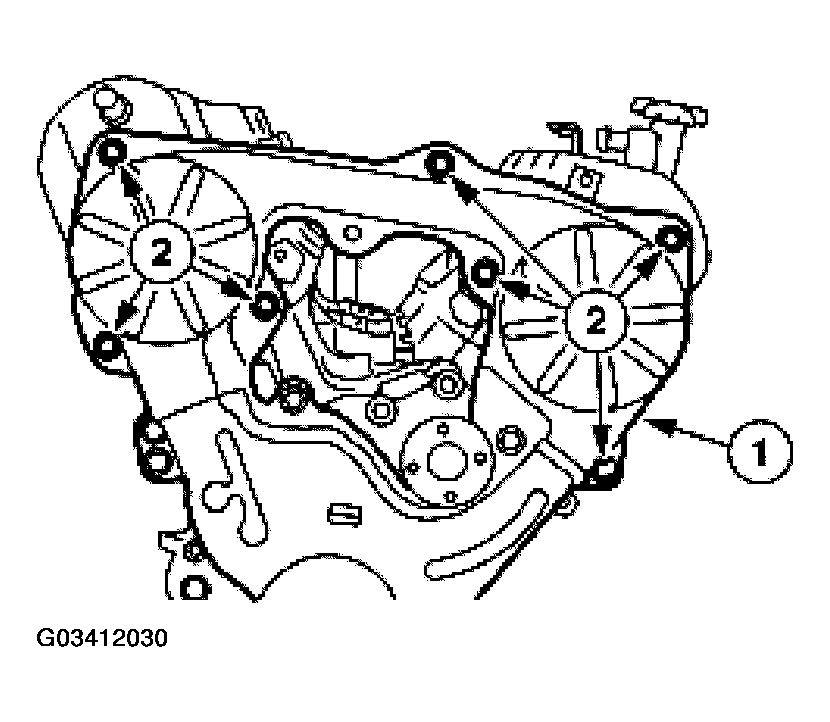 2

2

1

G03412030