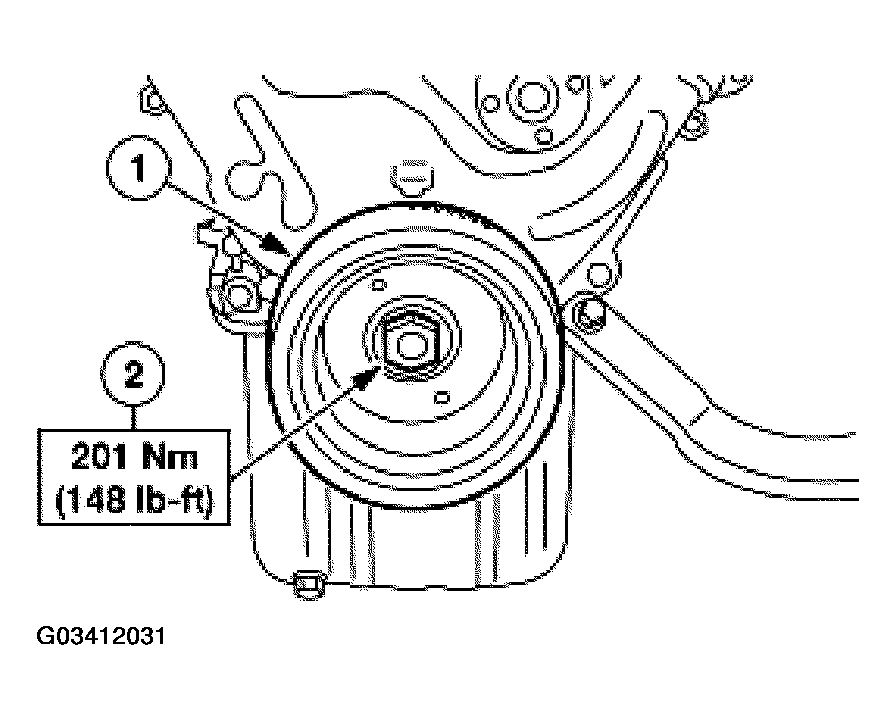 1

2

201 Nm
(148 lb-ft)

G03412031