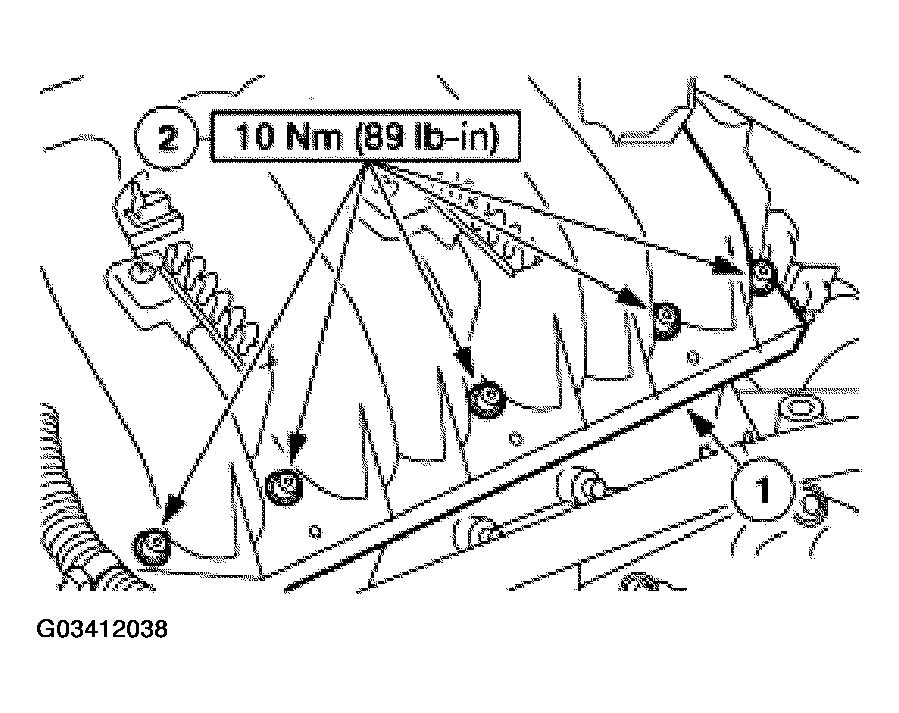 2
10 Nm (89 lb-in)
1
G03412038