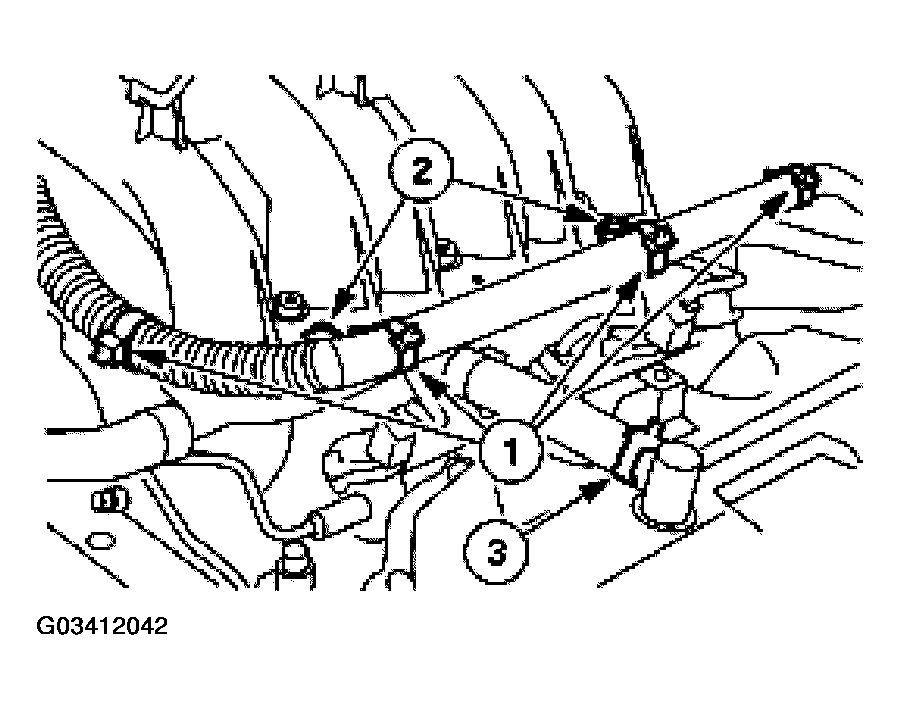 2
1
3
G03412042