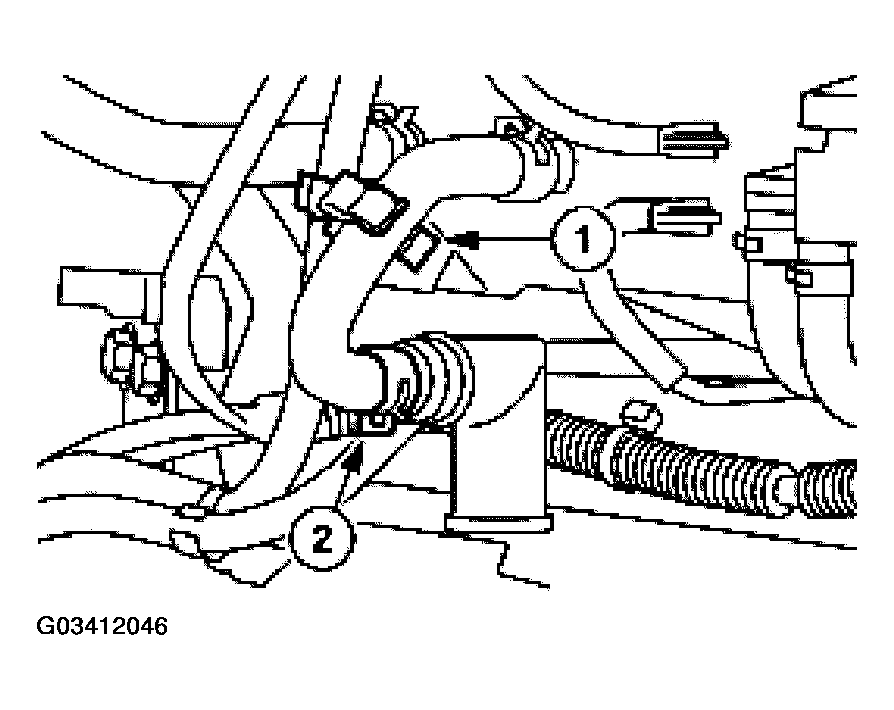 1
2
G03412046