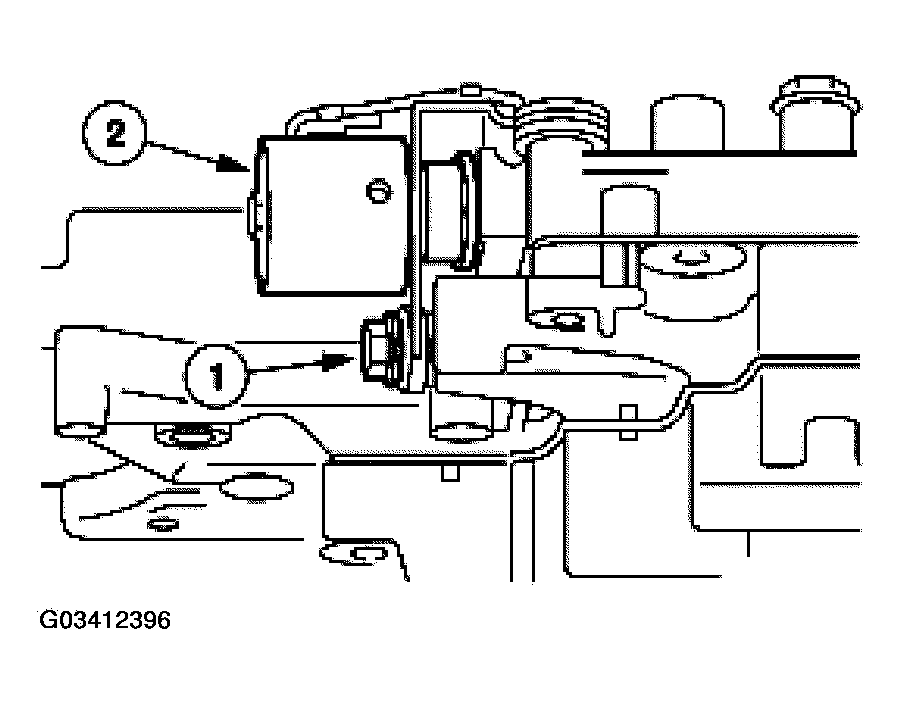 2

1

G03412396