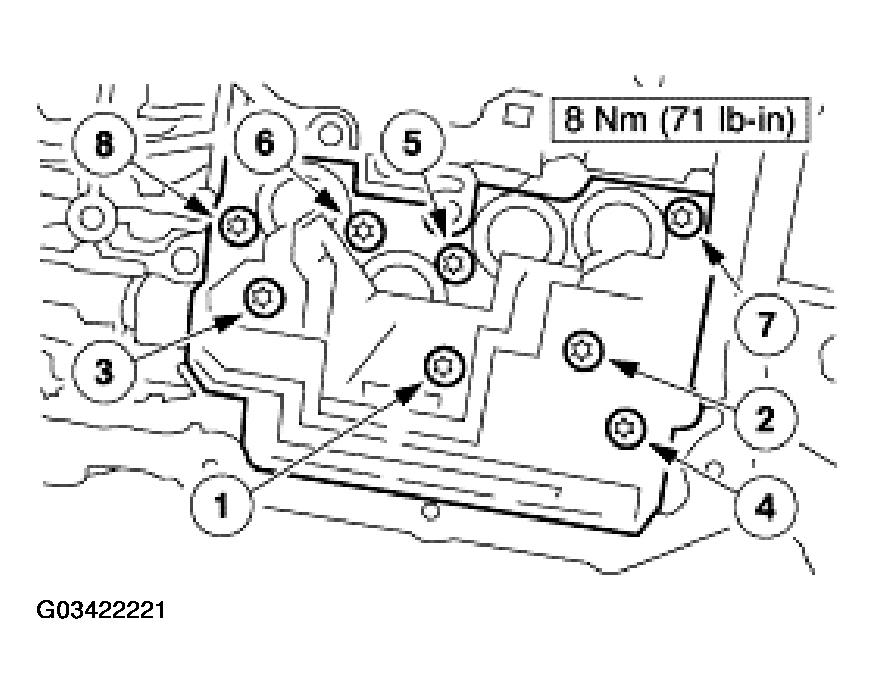 8 Nm (71 lb-in)

8
6
5
7
3
2
1
4

G03422221