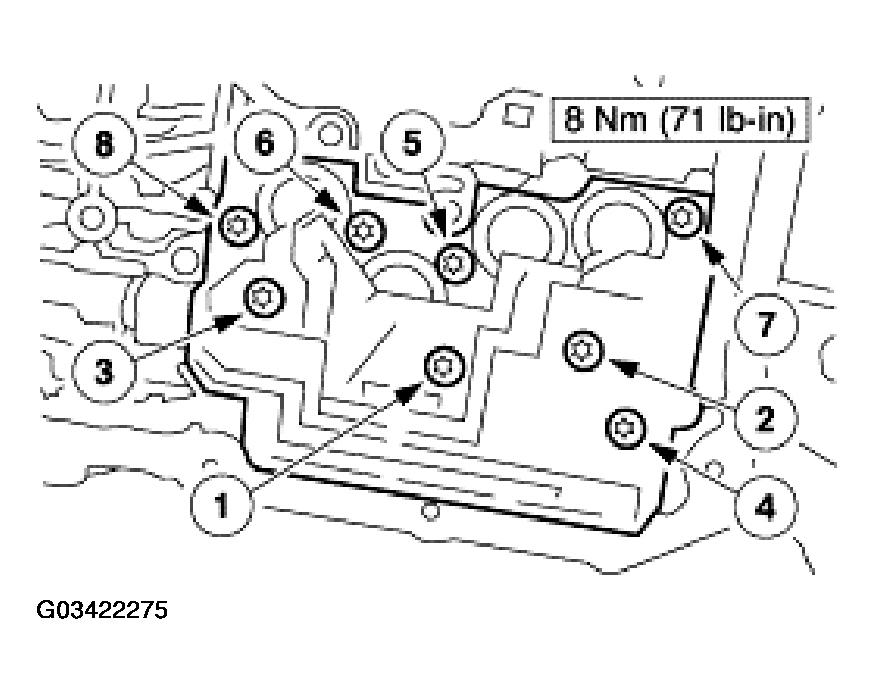 8 Nm (71 lb-in)

8
6
5
7
3
2
1
4

G03422275