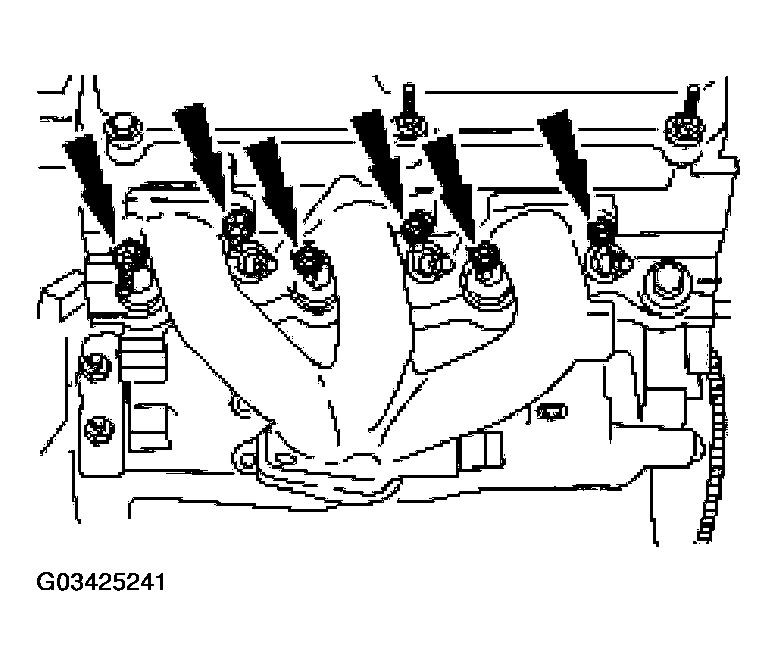 G03425241