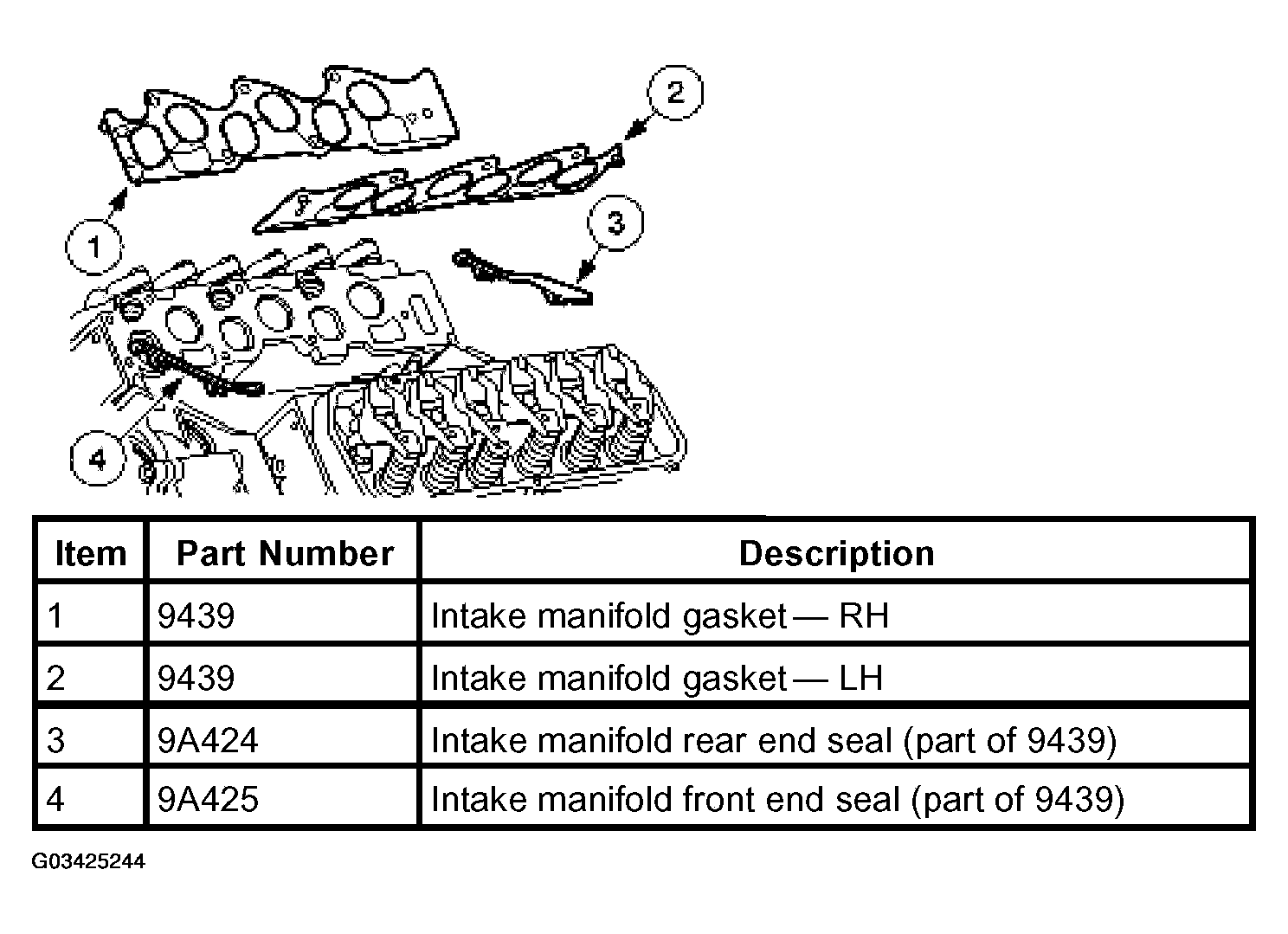 2

3

1

4

| Item | Part Number | Description |
|---|---|---|
| 1 | 9439 | Intake manifold gasket — RH |
| 2 | 9439 | Intake manifold gasket — LH |
| 3 | 9A424 | Intake manifold rear end seal (part of 9439) |
| 4 | 9A425 | Intake manifold front end seal (part of 9439) |

G03425244