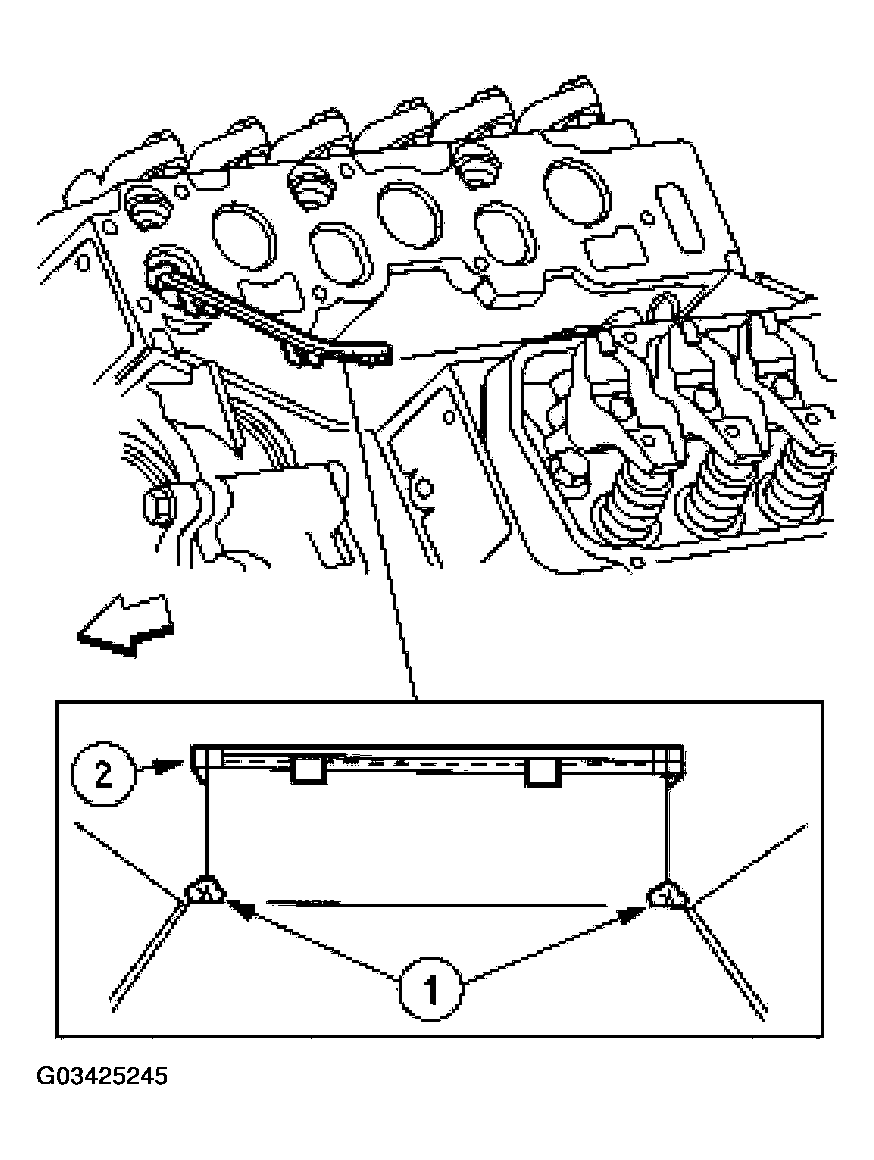 2

1

G03425245