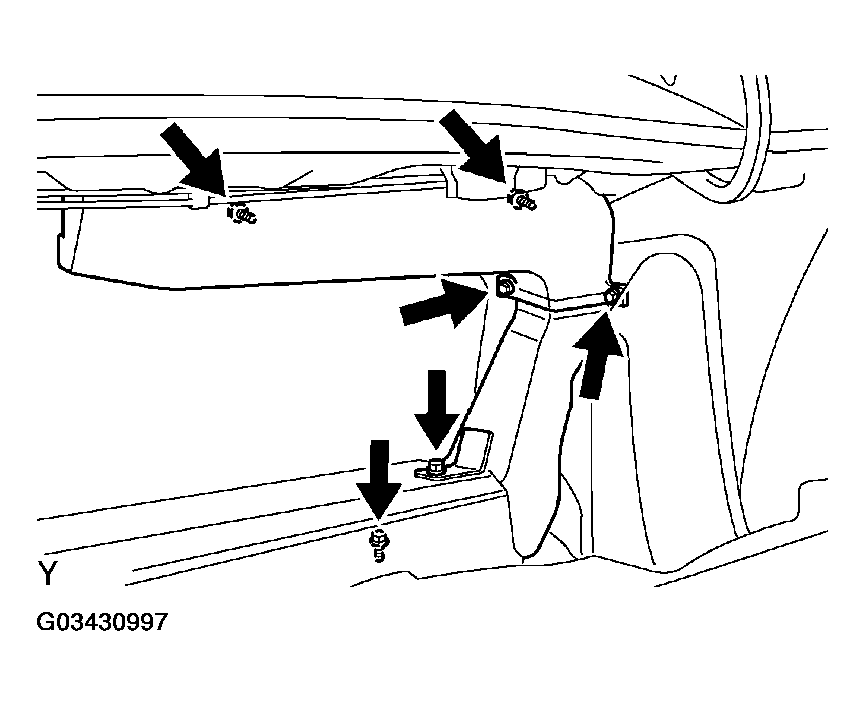 Y

G03430997